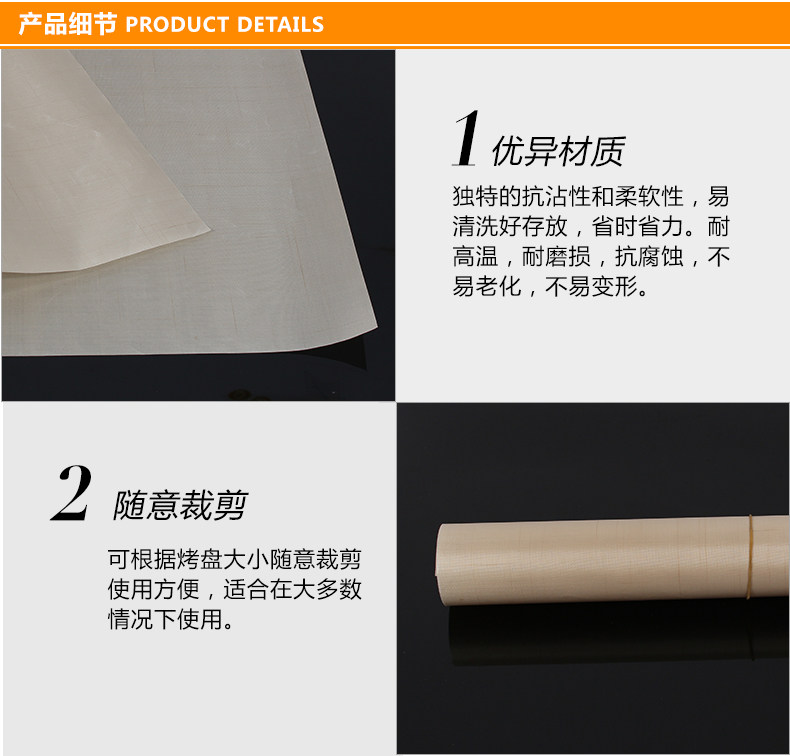 产品细节 PRODUCT DETAILS

1 优异材质

独特的抗沾性和柔软性，易清洗好存放，省时省力。耐高温，耐磨损，抗腐蚀，不易老化，不易变形。

2 随意裁剪

可根据烤盘大小随意裁剪使用方便，适合在大多数情况下使用。