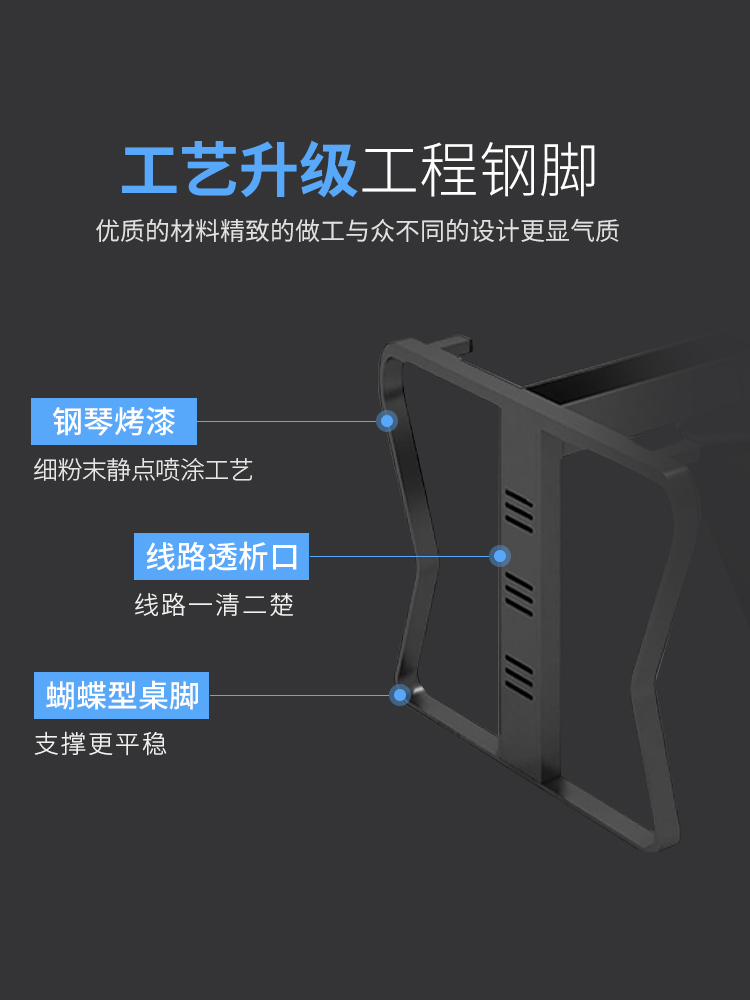 工艺升级工程钢脚

优质的材料精致的做工与众不同的设计更显气质

钢琴烤漆

细粉末静点喷涂工艺

线路透析口

线路一清二楚

蝴蝶型桌脚

支撑更平稳