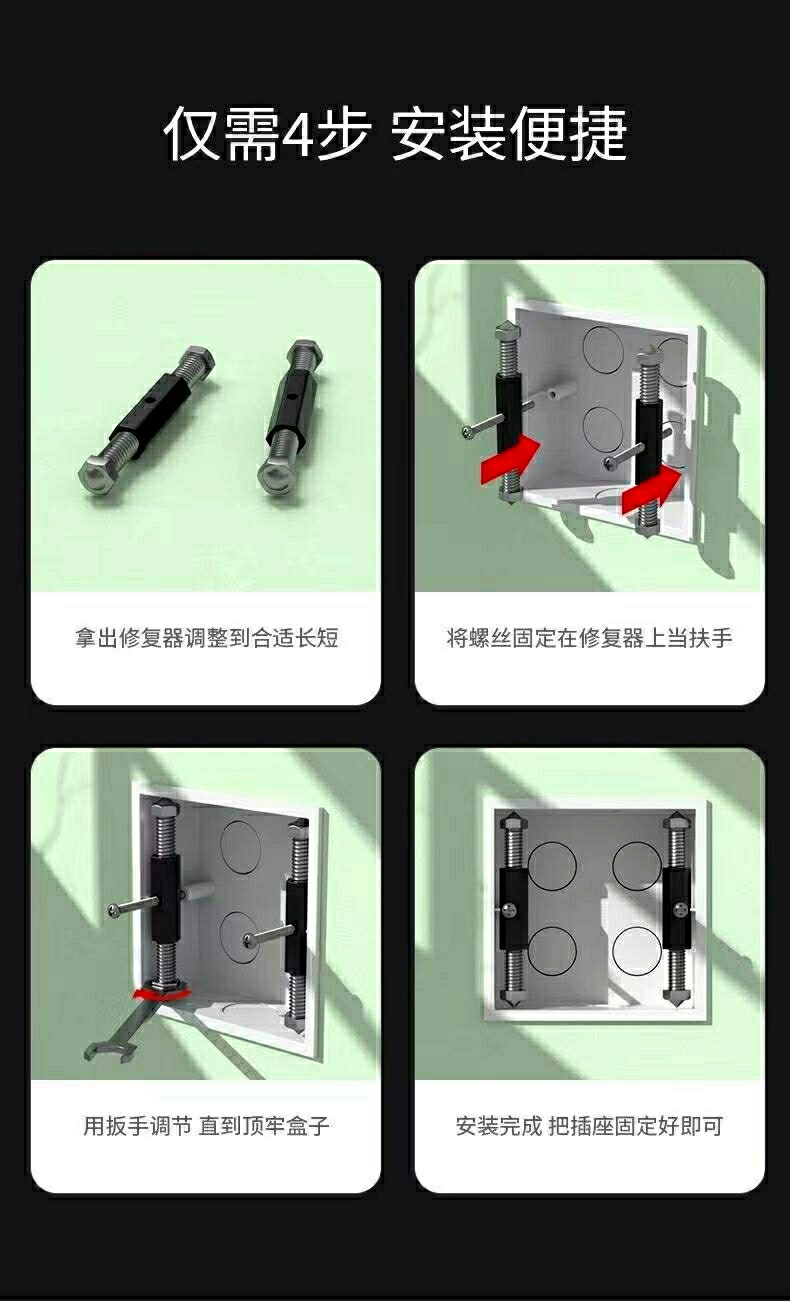 仅需4步 安装便捷

拿出修复器调整到合适长短

将螺丝固定在修复器上当扶手

用扳手调节 直到顶牢盒子

安装完成 把插座固定好即可