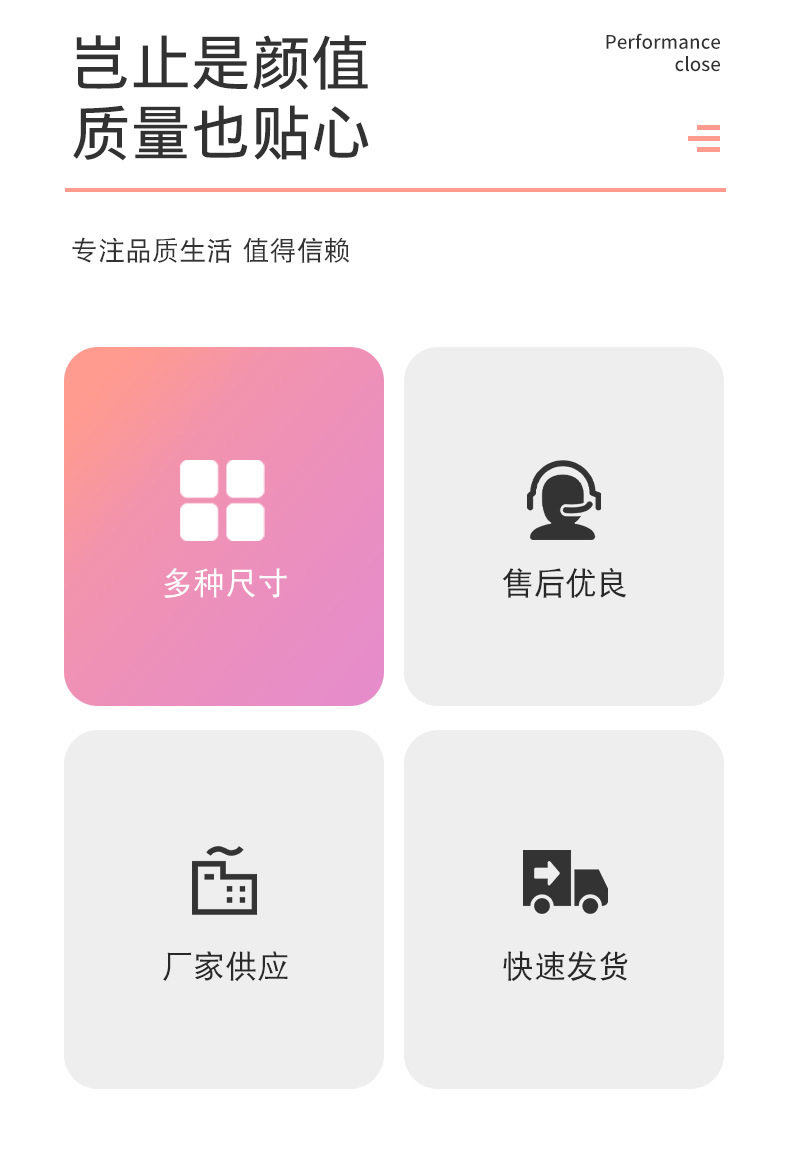 岂止是颜值
质量也贴心

Performance
close

专注品质生活 值得信赖

多种尺寸

售后优良

厂家供应

快速发货