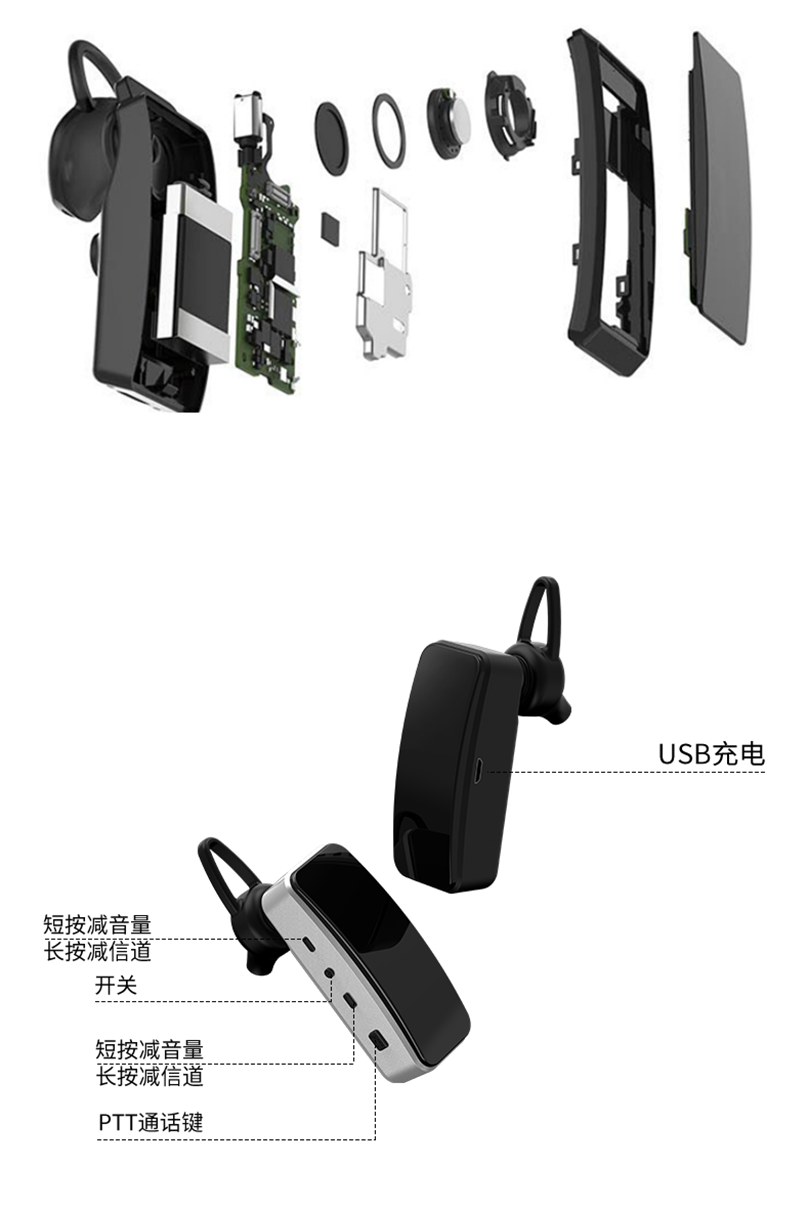 USB充电

短按减音量
长按减信道

开关

短按减音量
长按减信道

PTT通话键