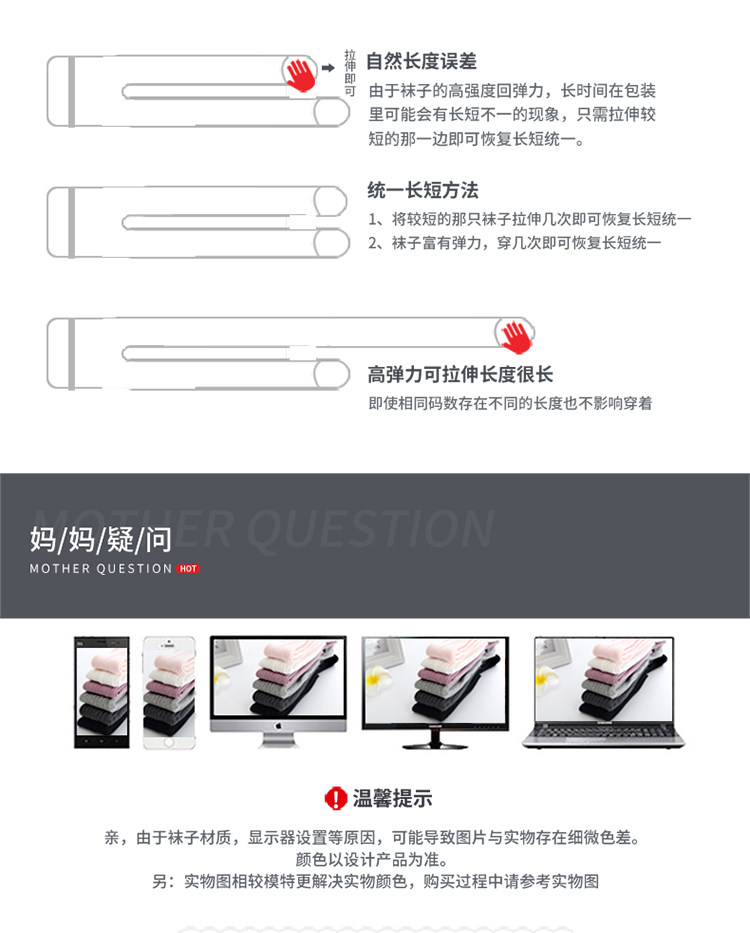 拉伸即可

自然长度误差

由于袜子的高强度回弹力，长时间在包装里可能会有长短不一的现象，只需拉伸较短的那一边即可恢复长短统一。

统一长短方法

1、将较短的那只袜子拉伸几次即可恢复长短统一
2、袜子富有弹力，穿几次即可恢复长短统一

高弹力可拉伸长度很长

即使相同码数存在不同的长度也不影响穿着

MOTHER QUESTION

妈/妈/疑/问

MOTHER QUESTION HOT

温馨提示

亲，由于袜子材质，显示器设置等原因，可能导致图片与实物存在细微色差。
颜色以设计产品为准。
另：实物图相较模特更解决实物颜色，购买过程中请参考实物图