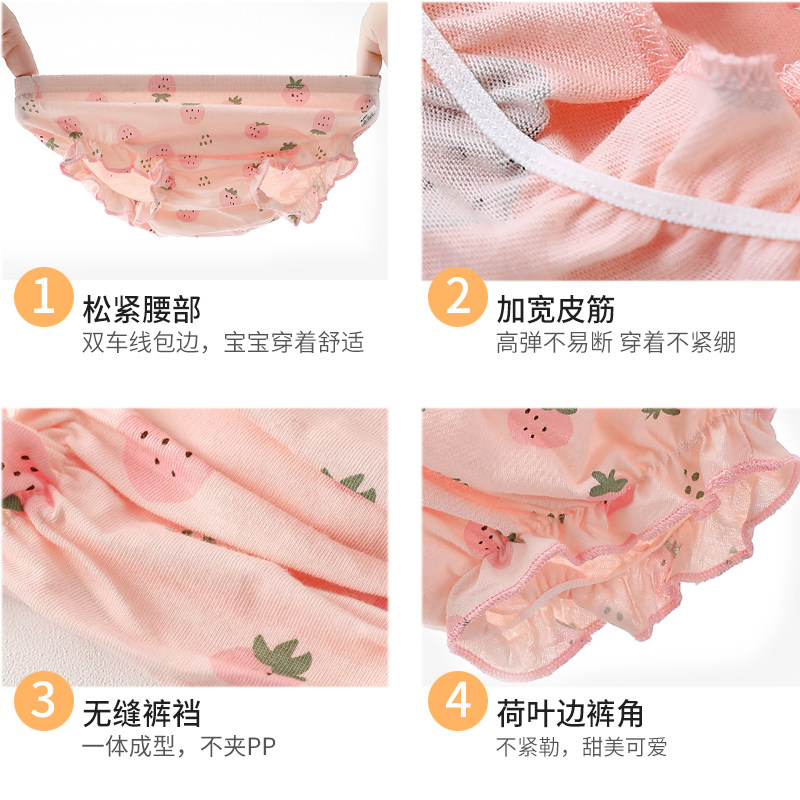 1
松紧腰部
双车线包边，宝宝穿着舒适

2
加宽皮筋
高弹不易断 穿着不紧绷

3
无缝裤裆
一体成型，不夹PP

4
荷叶边裤角
不紧勒，甜美可爱