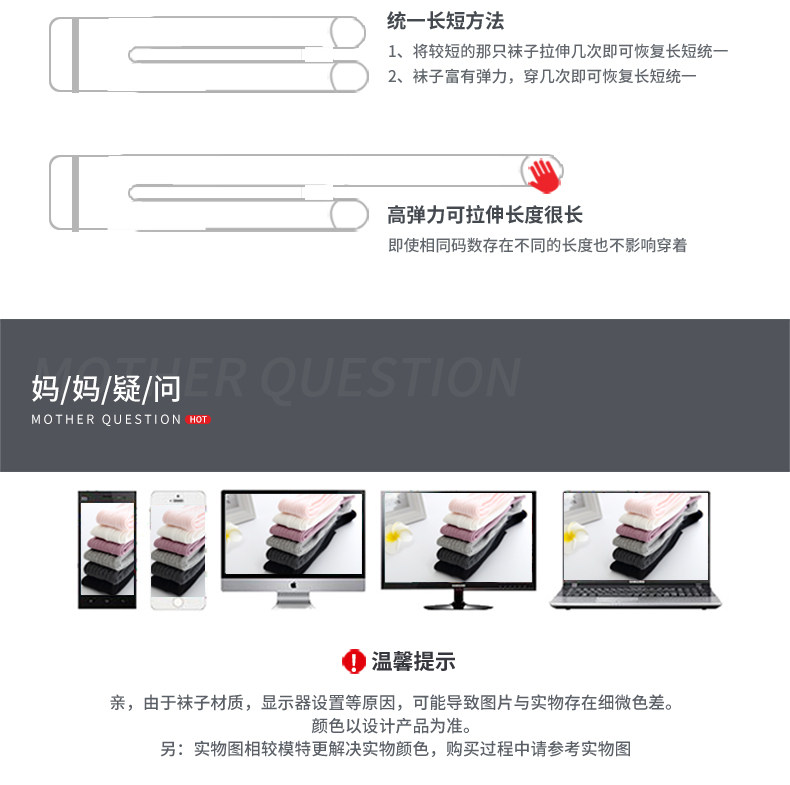 统一长短方法

1、将较短的那只袜子拉伸几次即可恢复长短统一

2、袜子富有弹力，穿几次即可恢复长短统一

高弹力可拉伸长度很长

即使相同码数存在不同的长度也不影响穿着

MOTHER QUESTION

妈/妈/疑/问

MOTHER QUESTION HOT

温馨提示

亲，由于袜子材质，显示器设置等原因，可能导致图片与实物存在细微色差。
颜色以设计产品为准。
另：实物图相较模特更解决实物颜色，购买过程中请参考实物图