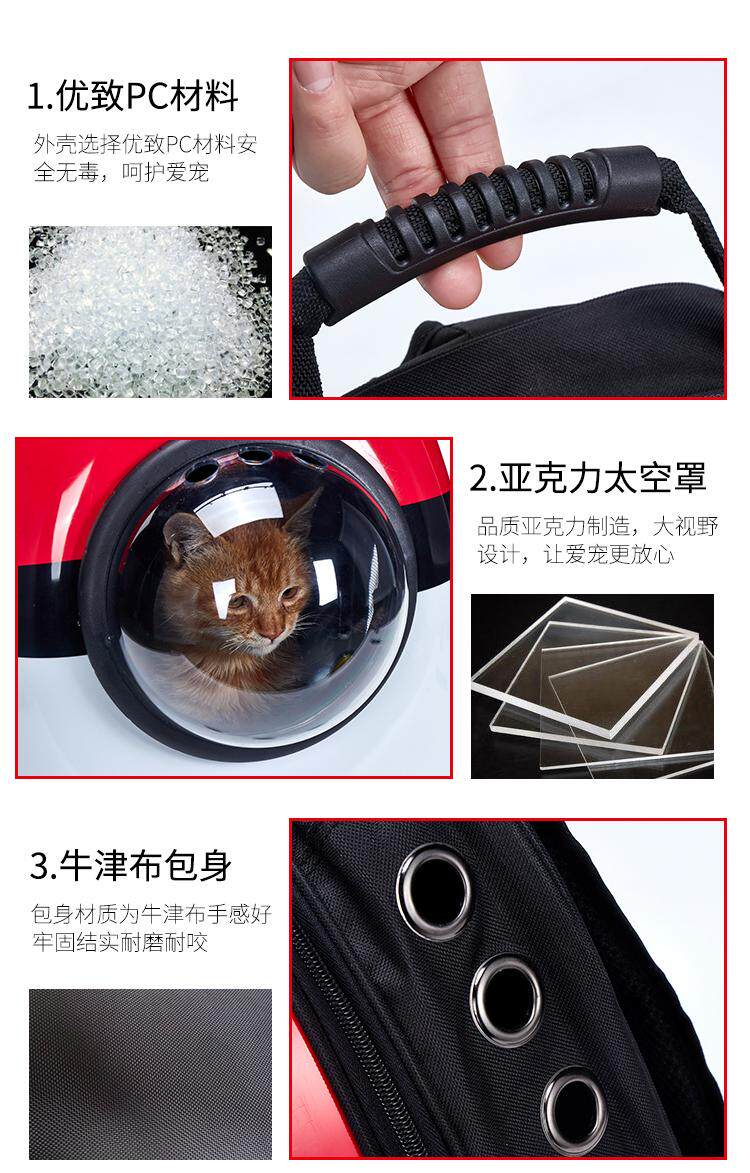 1.优致PC材料

外壳选择优致PC材料安全无毒，呵护爱宠

2.亚克力太空罩

品质亚克力制造，大视野设计，让爱宠更放心

3.牛津布包身

包身材质为牛津布手感好牢固结实耐磨耐咬