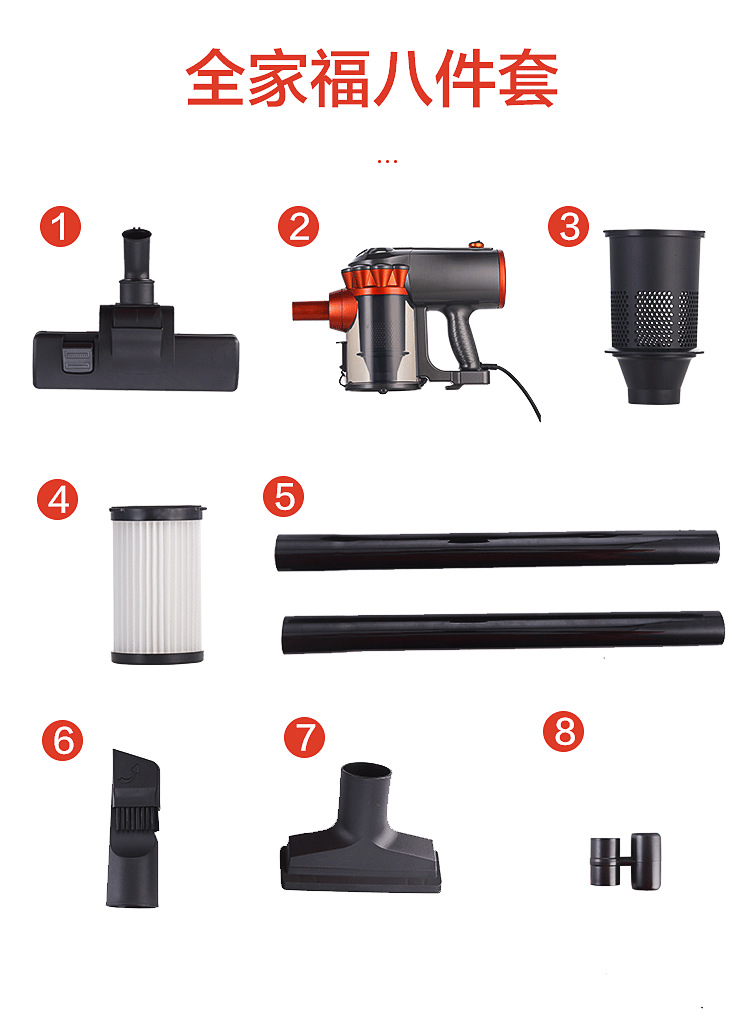 全家福八件套

...

1

2

3

4

5

6

7

8