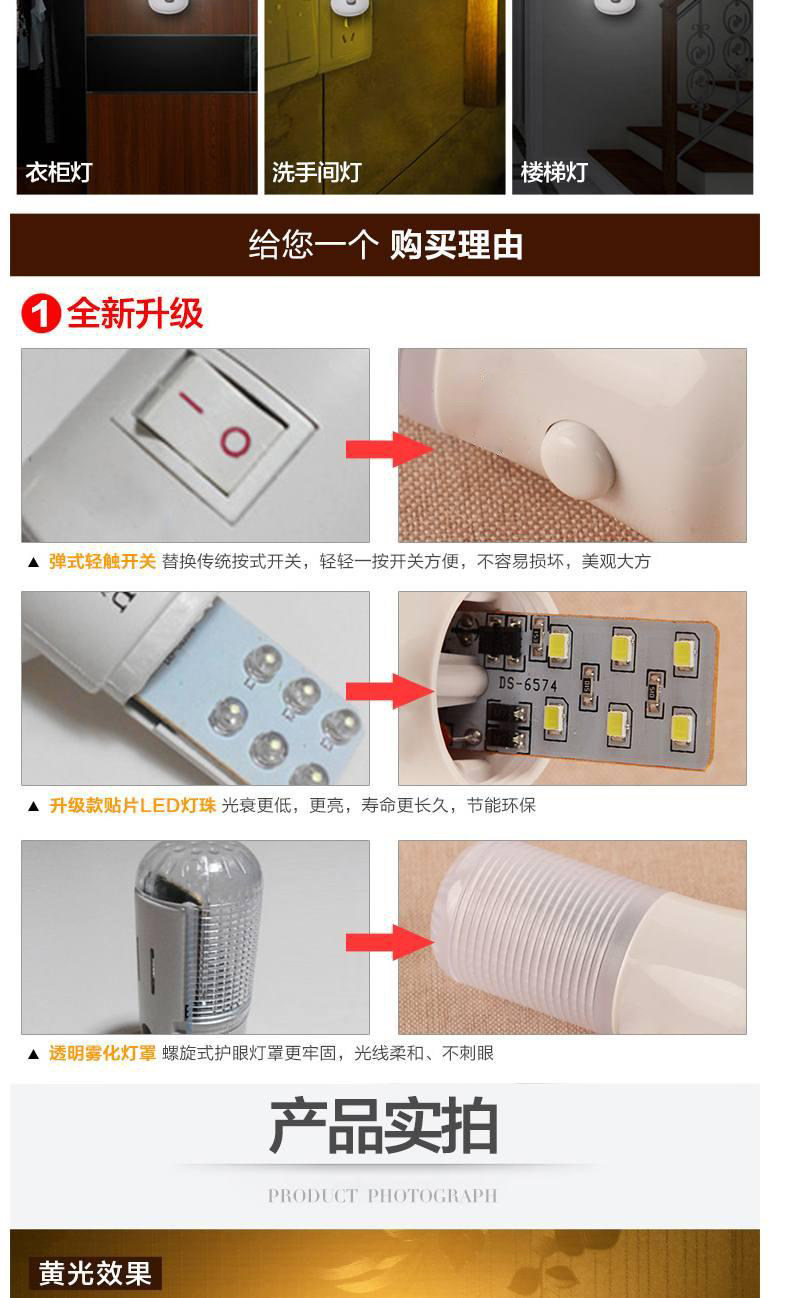 衣柜灯
洗手间灯
楼梯灯

给您一个 购买理由

1 全新升级

▲ 弹式轻触开关 替换传统按式开关，轻轻一按开关方便，不容易损坏，美观大方

DS-6574

▲ 升级款贴片LED灯珠 光衰更低，更亮，寿命更长久，节能环保

▲ 透明雾化灯罩 螺旋式护眼灯罩更牢固，光线柔和、不刺眼

产品实拍
PRODUCT PHOTOGRAPH

黄光效果