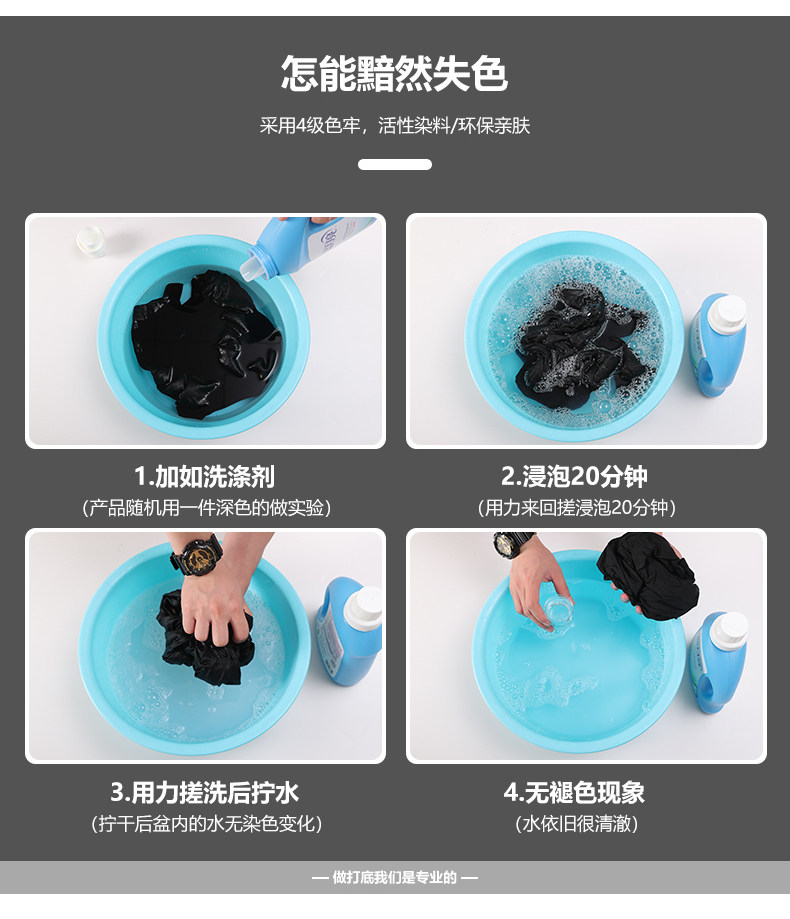 怎能黯然失色

采用4级色牢，活性染料/环保亲肤

1.加如洗涤剂
（产品随机用一件深色的做实验）

2.浸泡20分钟
（用力来回搓浸泡20分钟）

3.用力搓洗后拧水
（拧干后盆内的水无染色变化）

4.无褪色现象
（水依旧很清澈）

— 做打底我们是专业的 —