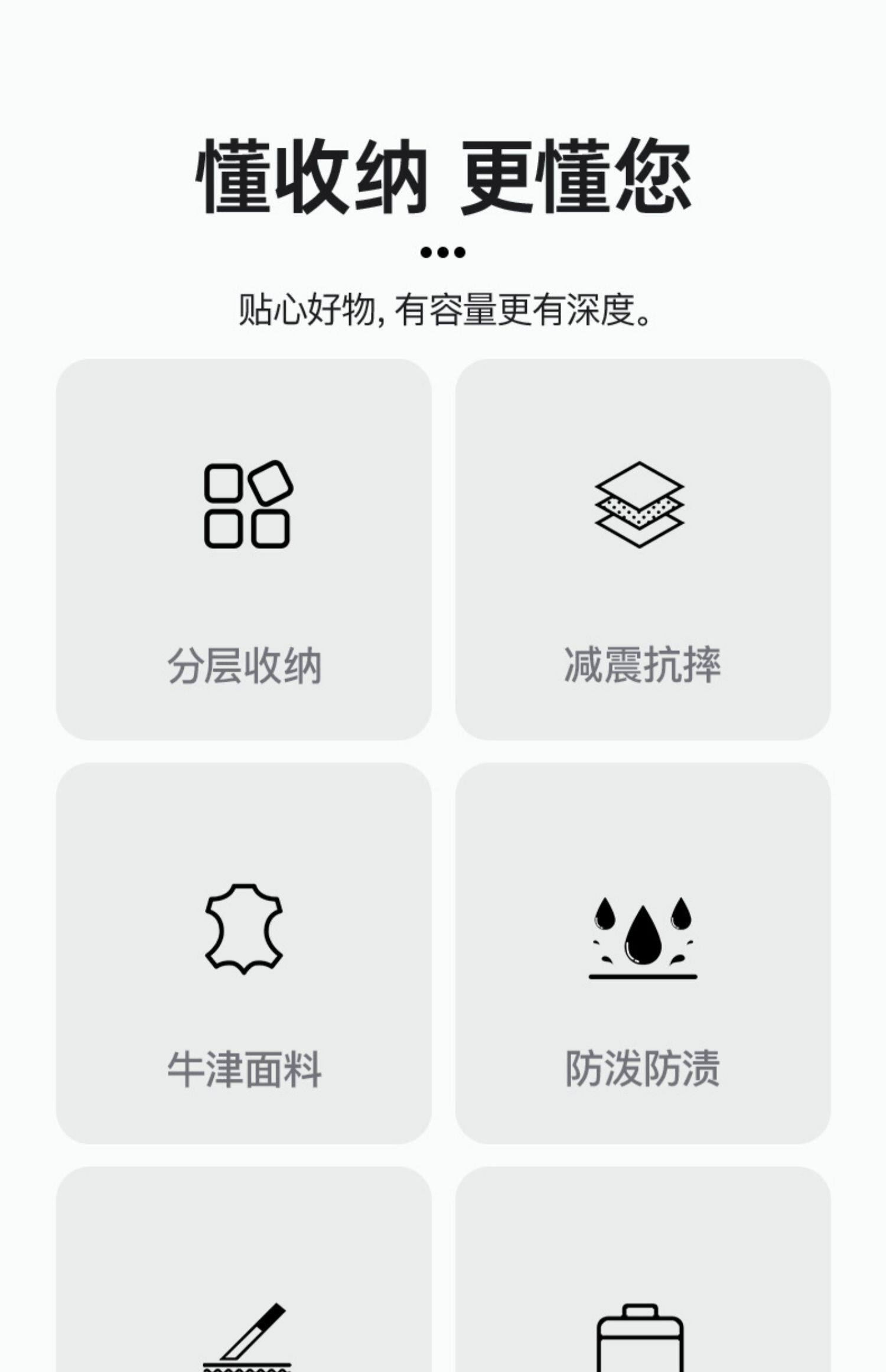 懂收纳 更懂您

贴心好物，有容量更有深度。

分层收纳

减震抗摔

牛津面料

防泼防渍