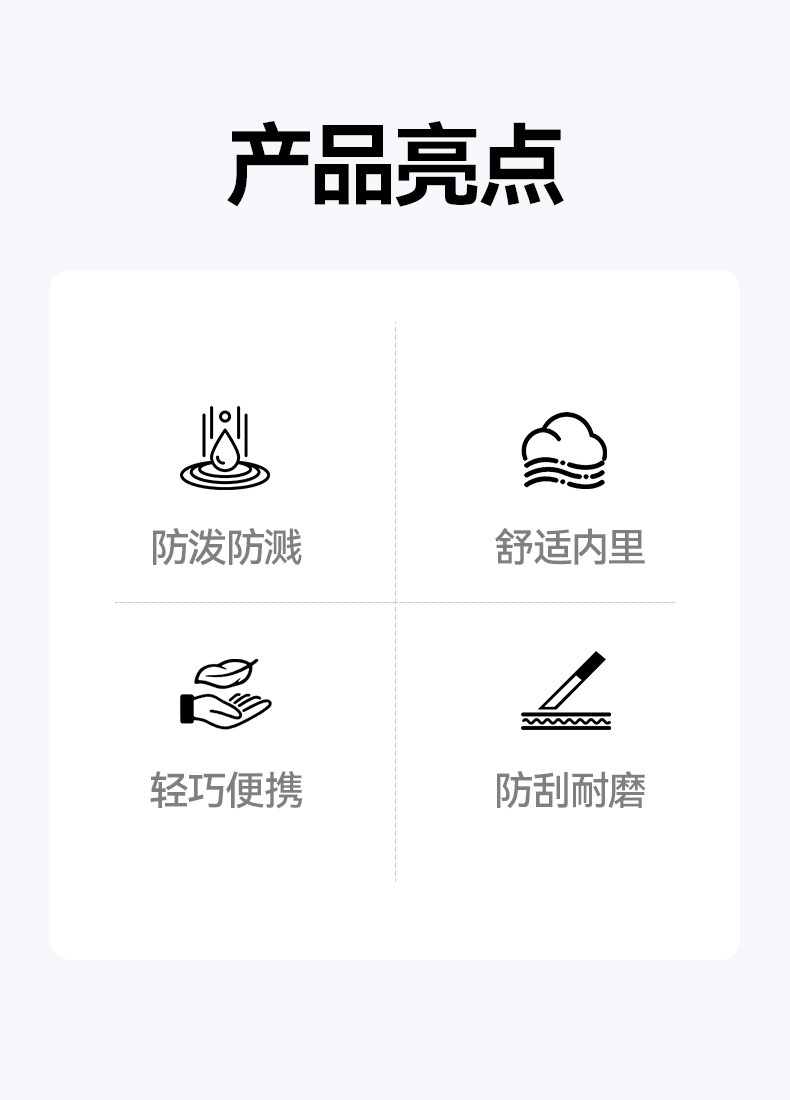 产品亮点

防泼防溅

舒适内里

轻巧便携

防刮耐磨