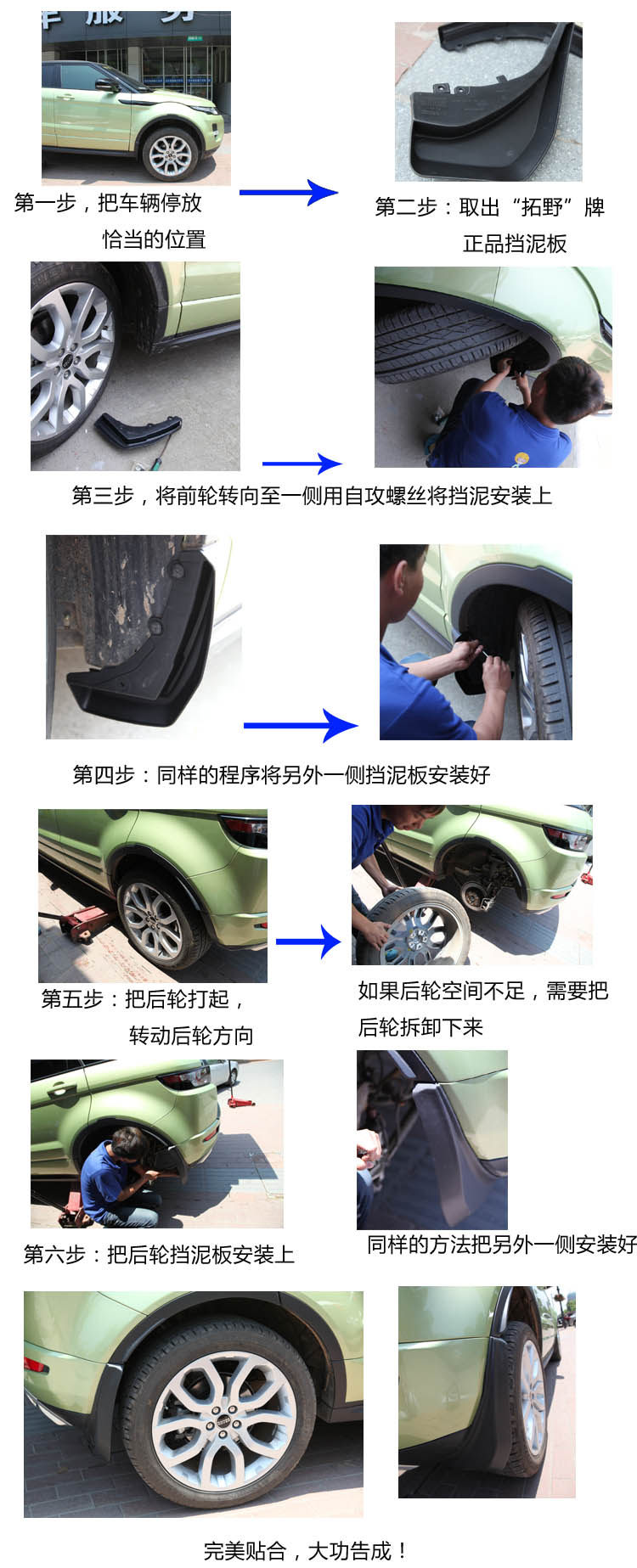 第一步，把车辆停放恰当的位置

第二步：取出“拓野”牌正品挡泥板

第三步，将前轮转向至一侧用自攻螺丝将挡泥安装上

第四步：同样的程序将另外一侧挡泥板安装好

第五步：把后轮打起，转动后轮方向

如果后轮空间不足，需要把后轮拆卸下来

第六步：把后轮挡泥板安装上

同样的方法把另外一侧安装好

完美贴合，大功告成！