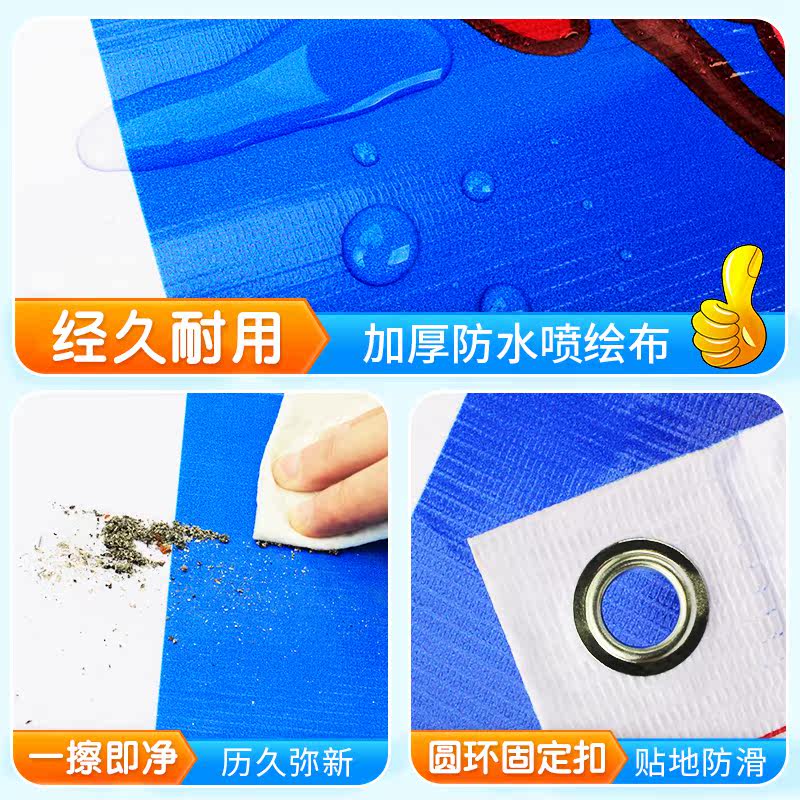 经久耐用
加厚防水喷绘布

一擦即净
历久弥新

圆环固定扣
贴地防滑