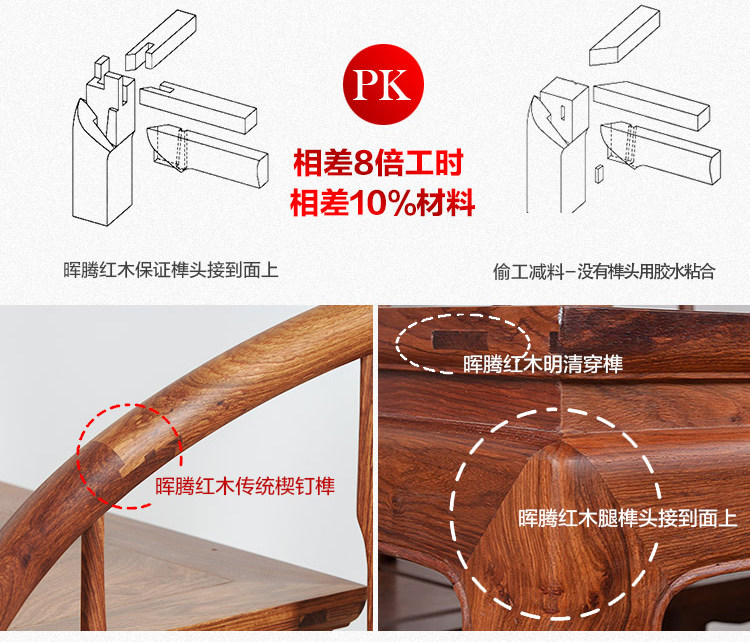 PK

相差8倍工时
相差10%材料

晖腾红木保证榫头接到面上

偷工减料–没有榫头用胶水粘合

晖腾红木传统楔钉榫

晖腾红木明清穿榫

晖腾红木腿榫头接到面上