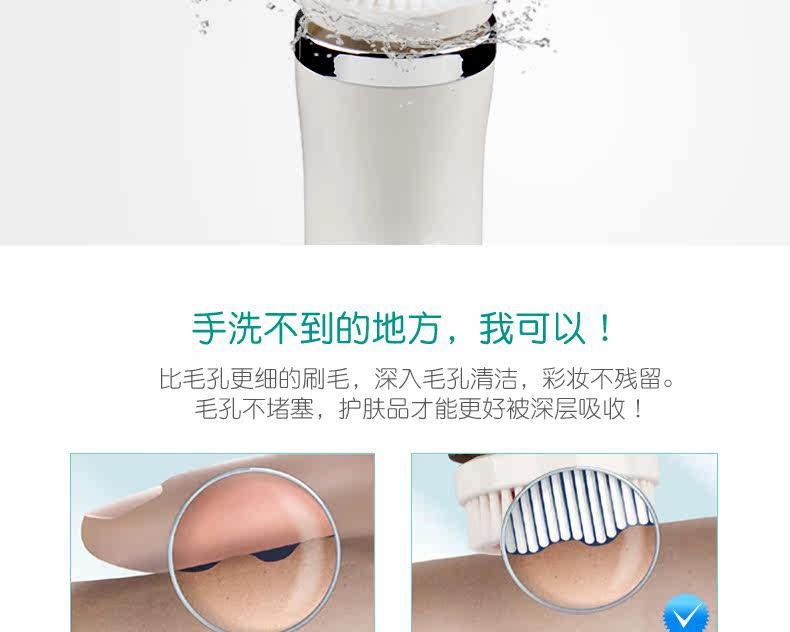 手洗不到的地方，我可以！

比毛孔更细的刷毛，深入毛孔清洁，彩妆不残留。
毛孔不堵塞，护肤品才能更好被深层吸收！