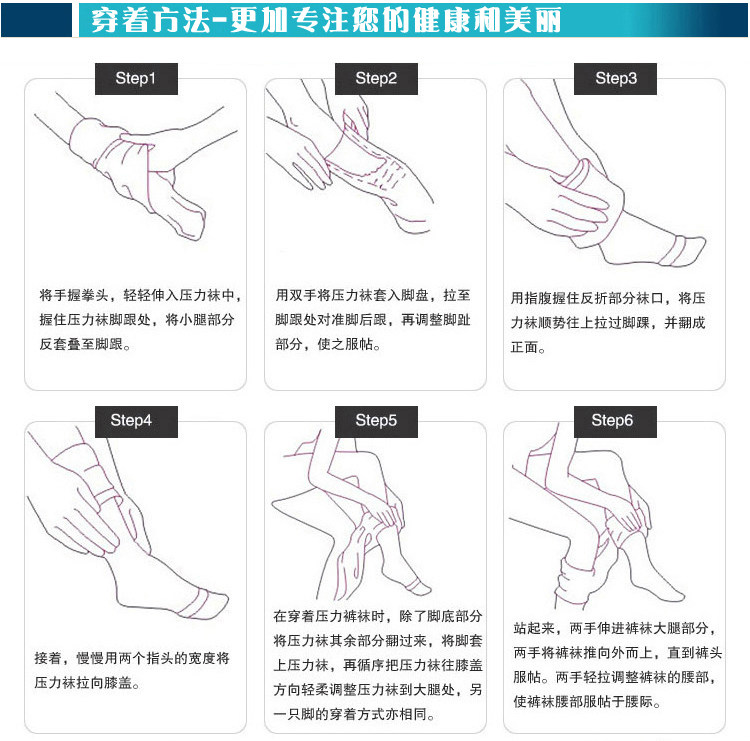 穿着方法-更加专注您的健康和美丽

Step1

将手握拳头，轻轻伸入压力袜中，握住压力袜脚跟处，将小腿部分反套叠至脚跟。

Step2

用双手将压力袜套入脚盘，拉至脚跟处对准脚后跟，再调整脚趾部分，使之服帖。

Step3

用指腹握住反折部分袜口，将压力袜顺势往上拉过脚踝，并翻成正面。

Step4

接着，慢慢用两个指头的宽度将压力袜拉向膝盖。

Step5

在穿着压力裤袜时，除了脚底部分将压力袜其余部分翻过来，将脚套上压力袜，再循序把压力袜往膝盖方向轻柔调整压力袜到大腿处，另一只脚的穿着方式亦相同。

Step6

站起来，两手伸进裤袜大腿部分，两手将裤袜推向外而上，直到裤头服帖。两手轻拉调整裤袜的腰部，使裤袜腰部服帖于腰际。