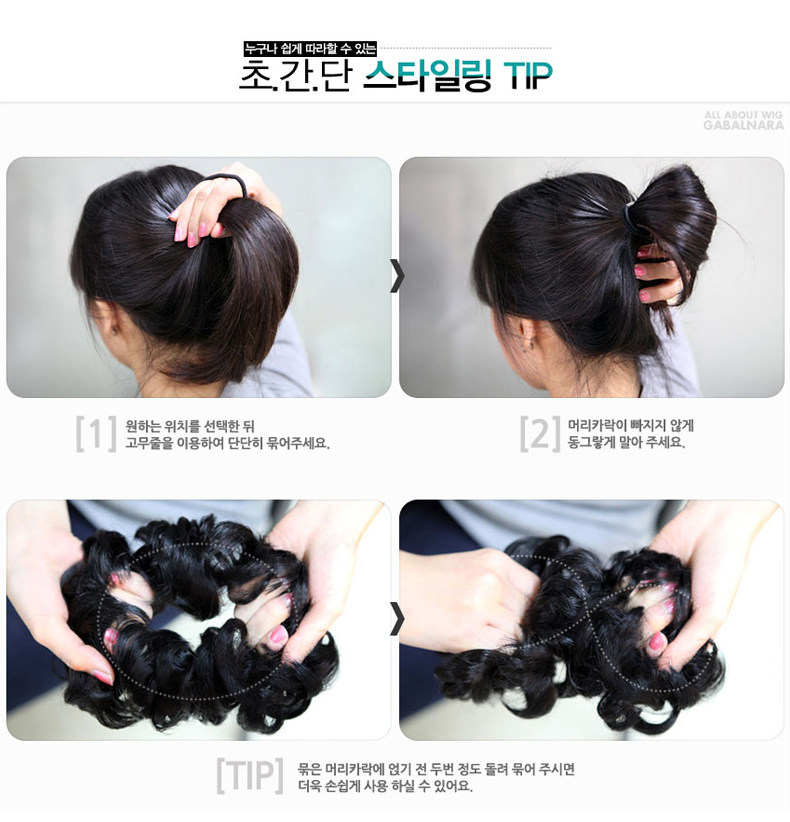 누구나 쉽게 따라할 수 있는
초.간.단 스타일링 TIP

ALL ABOUT WIG
GABALNARA

[1] 원하는 위치를 선택한 뒤 고무줄을 이용하여 단단히 묶어주세요.

[2] 머리카락이 빠지지 않게 동그랗게 말아 주세요.

[TIP] 묶은 머리카락에 얹기 전 두번 정도 돌려 묶어 주시면 더욱 손쉽게 사용 하실 수 있어요.