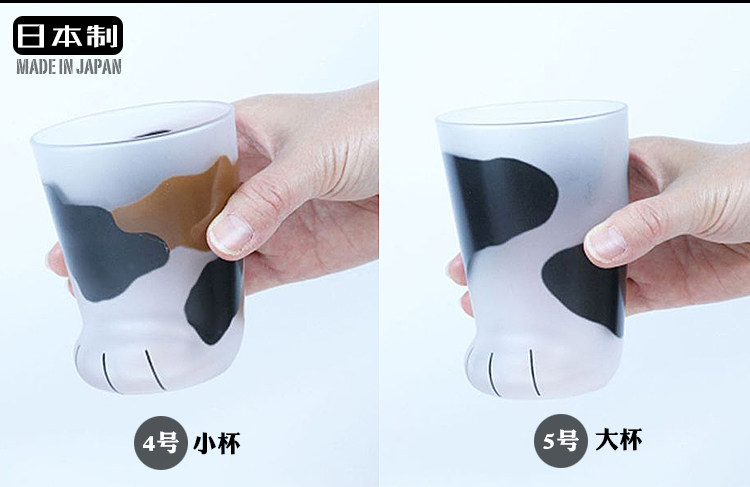 日本制
MADE IN JAPAN

4号 小杯

5号 大杯