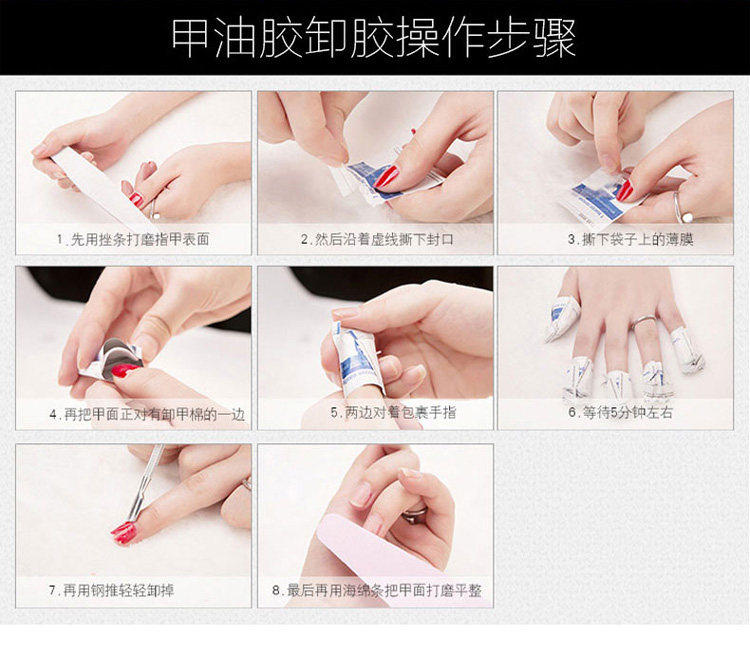 甲油胶卸胶操作步骤

1.先用挫条打磨指甲表面

2.然后沿着虚线撕下封口

3.撕下袋子上的薄膜

4.再把甲面正对有卸甲棉的一边

5.两边对着包裹手指

6.等待5分钟左右

7.再用钢推轻轻卸掉

8.最后再用海绵条把甲面打磨平整