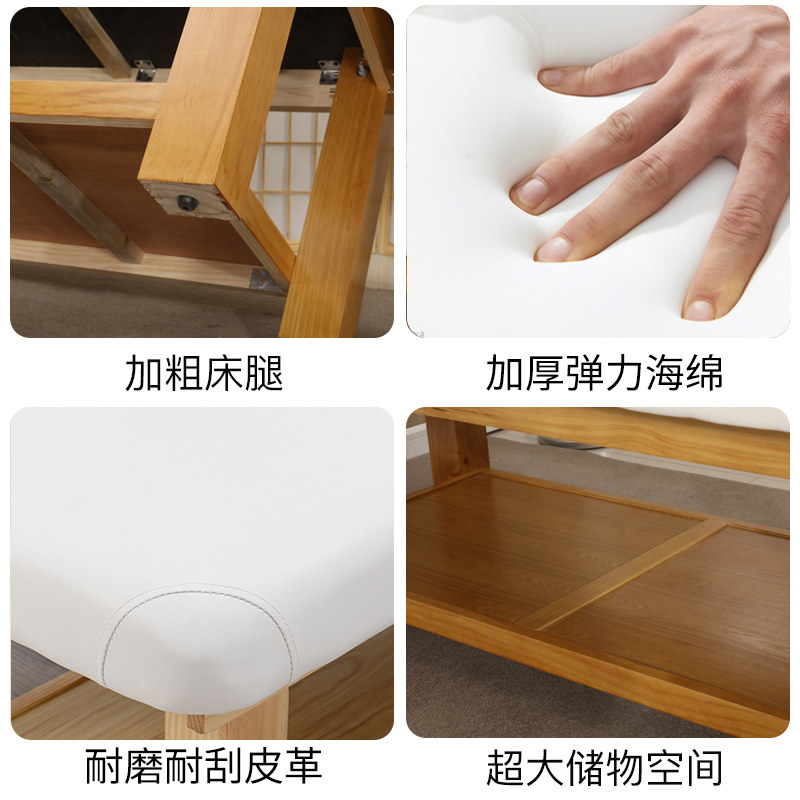 加粗床腿

加厚弹力海绵

耐磨耐刮皮革

超大储物空间