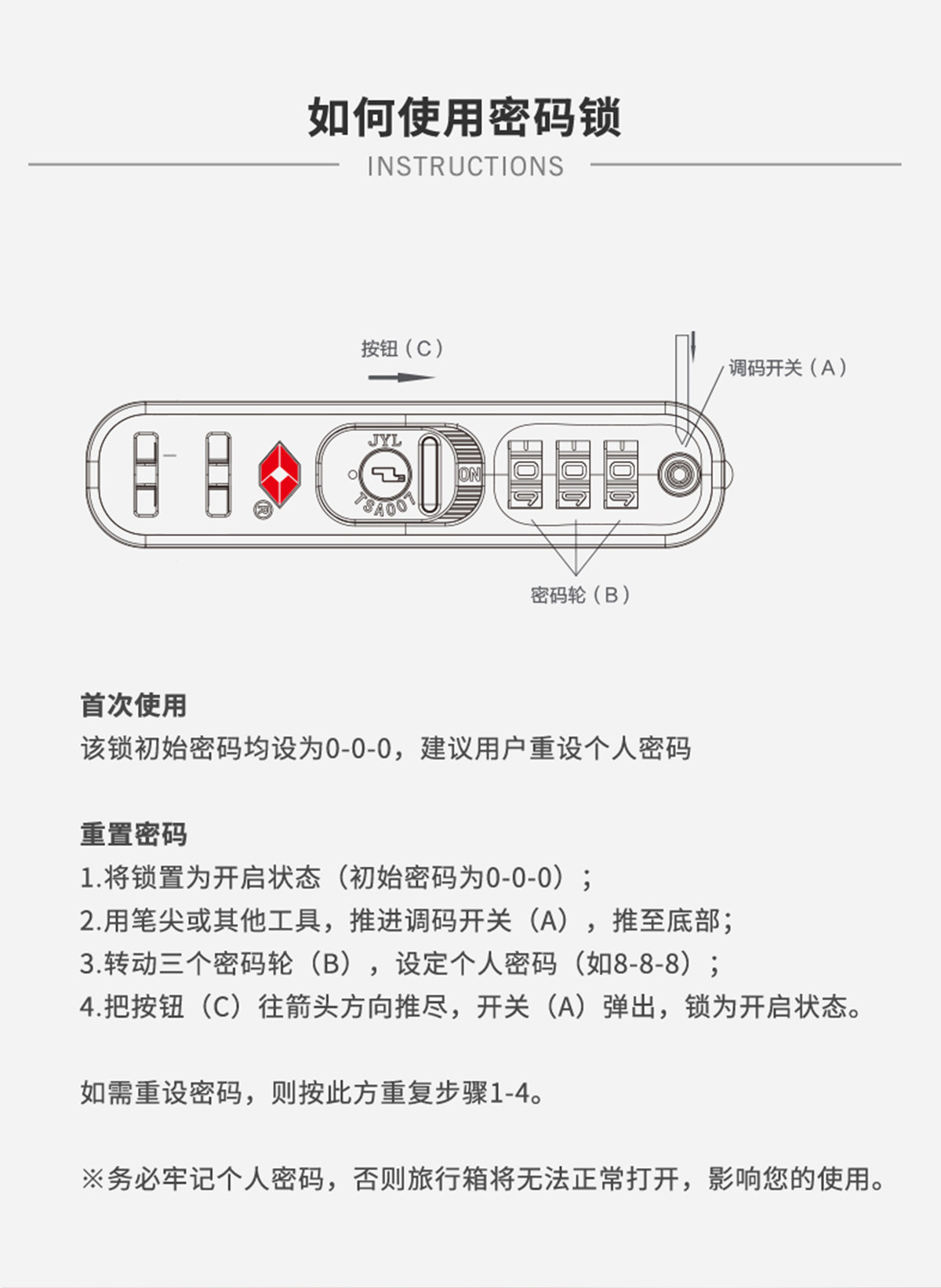 如何使用密码锁

INSTRUCTIONS

按钮（C）

调码开关（A）

JYL

TSA007

ON

0 0 0

密码轮（B）

首次使用

该锁初始密码均设为0-0-0，建议用户重设个人密码

重置密码

1.将锁置为开启状态（初始密码为0-0-0）；

2.用笔尖或其他工具，推进调码开关（A），推至底部；

3.转动三个密码轮（B），设定个人密码（如8-8-8）；

4.把按钮（C）往箭头方向推尽，开关（A）弹出，锁为开启状态。

如需重设密码，则按此方重复步骤1-4。

※务必牢记个人密码，否则旅行箱将无法正常打开，影响您的使用。