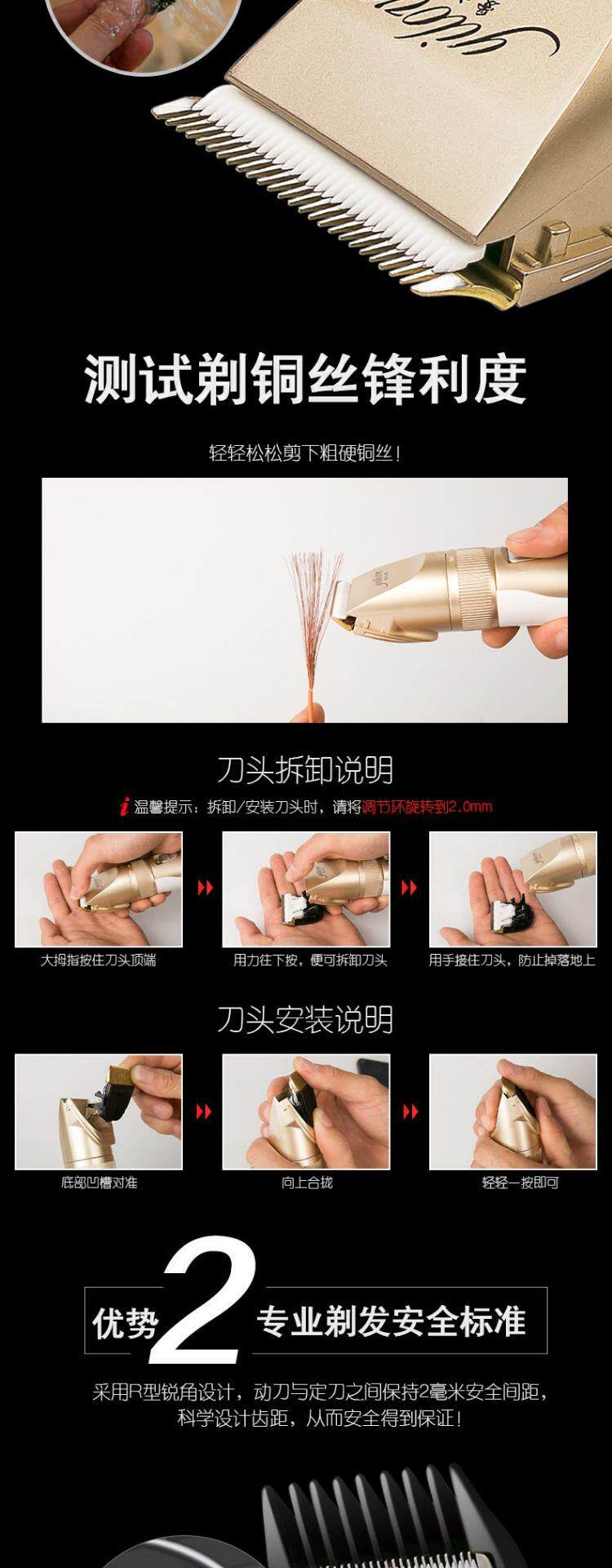 测试剃铜丝锋利度

轻轻松松剪下粗硬铜丝！

刀头拆卸说明

i 温馨提示：拆卸/安装刀头时，请将调节环旋转到2.0mm

大拇指按住刀头顶端

用力往下按，便可拆卸刀头

用手接住刀头，防止掉落地上

刀头安装说明

底部凹槽对准

向上合拢

轻轻一按即可

优势 2 专业剃发安全标准

采用R型锐角设计，动刀与定刀之间保持2毫米安全间距，科学设计齿距，从而安全得到保证！