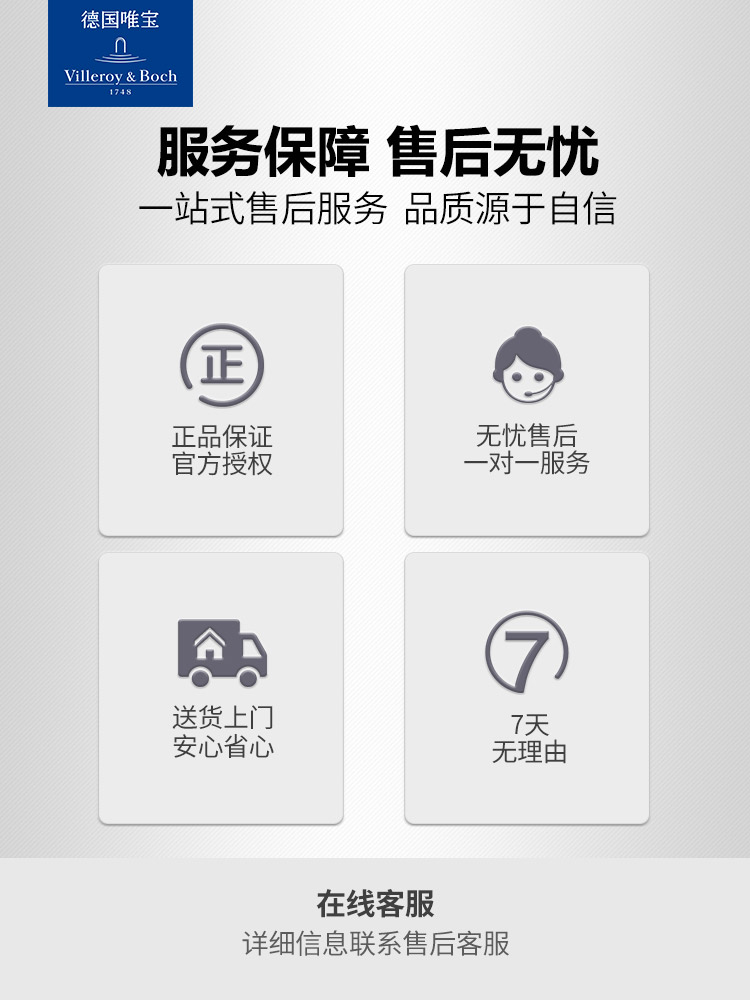 德国唯宝
Villeroy & Boch
1748

服务保障 售后无忧
一站式售后服务 品质源于自信

正

正品保证
官方授权

无忧售后
一对一服务

送货上门
安心省心

7

7天
无理由

在线客服
详细信息联系售后客服