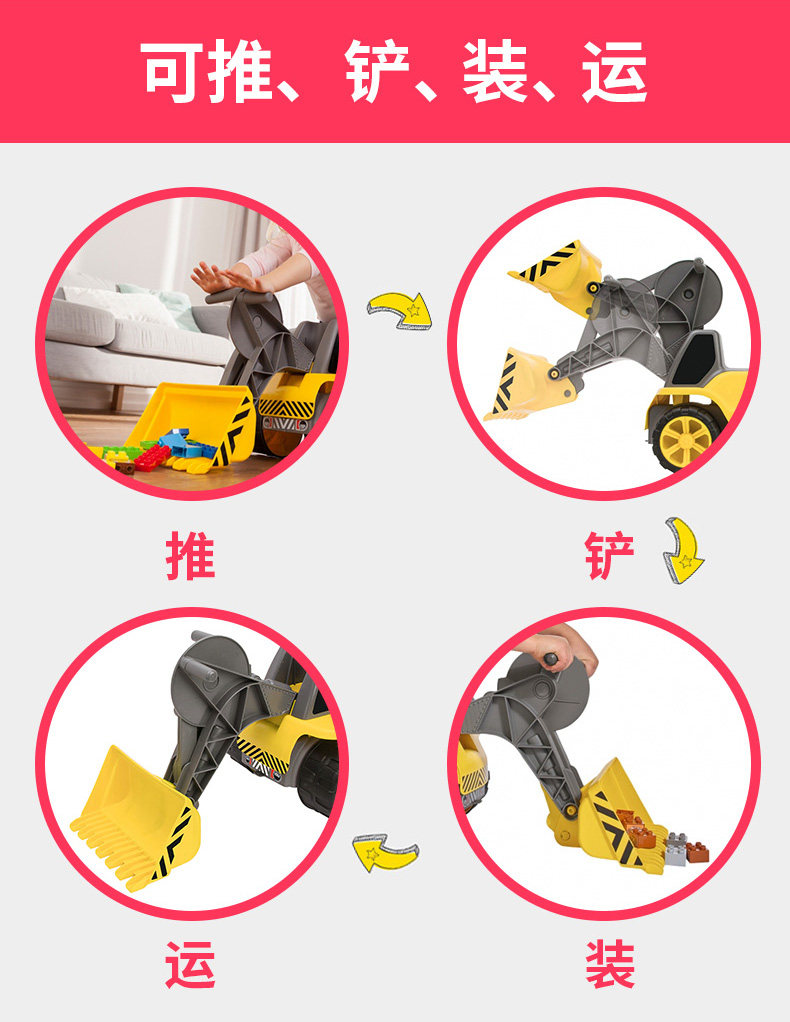 可推、铲、装、运

推

铲

运

装