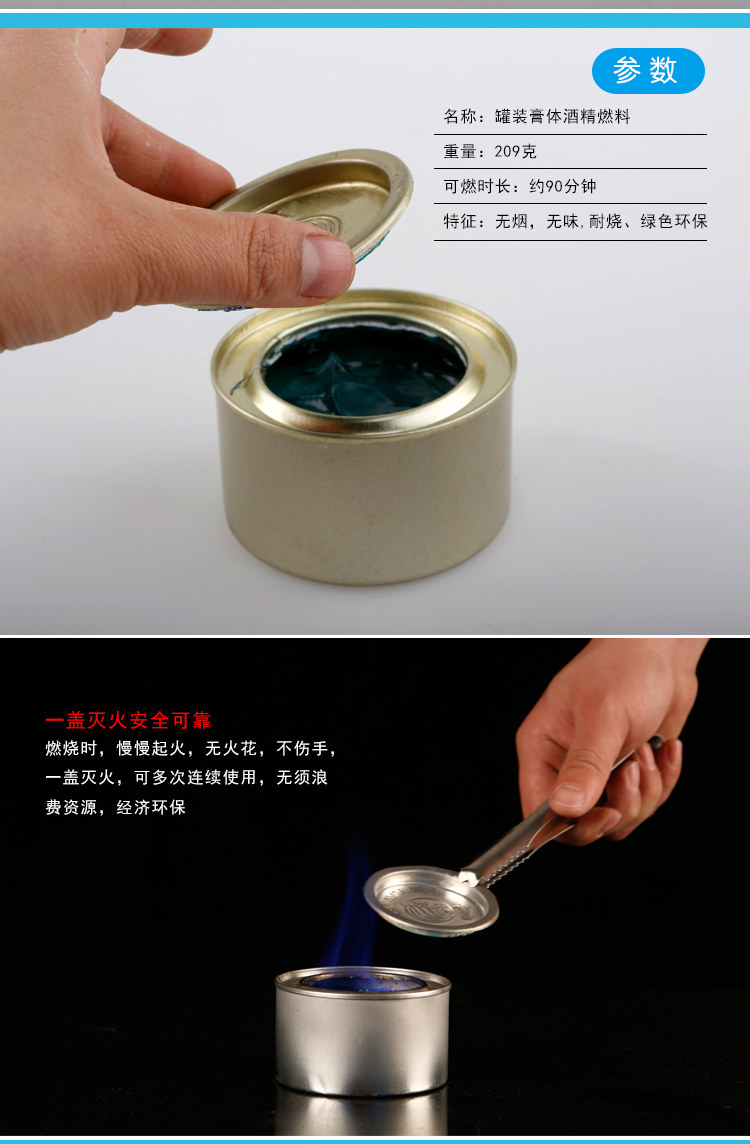 参数

名称：罐装膏体酒精燃料

重量：209克

可燃时长：约90分钟

特征：无烟，无味，耐烧、绿色环保

一盖灭火安全可靠

燃烧时，慢慢起火，无火花，不伤手，一盖灭火，可多次连续使用，无须浪费资源，经济环保