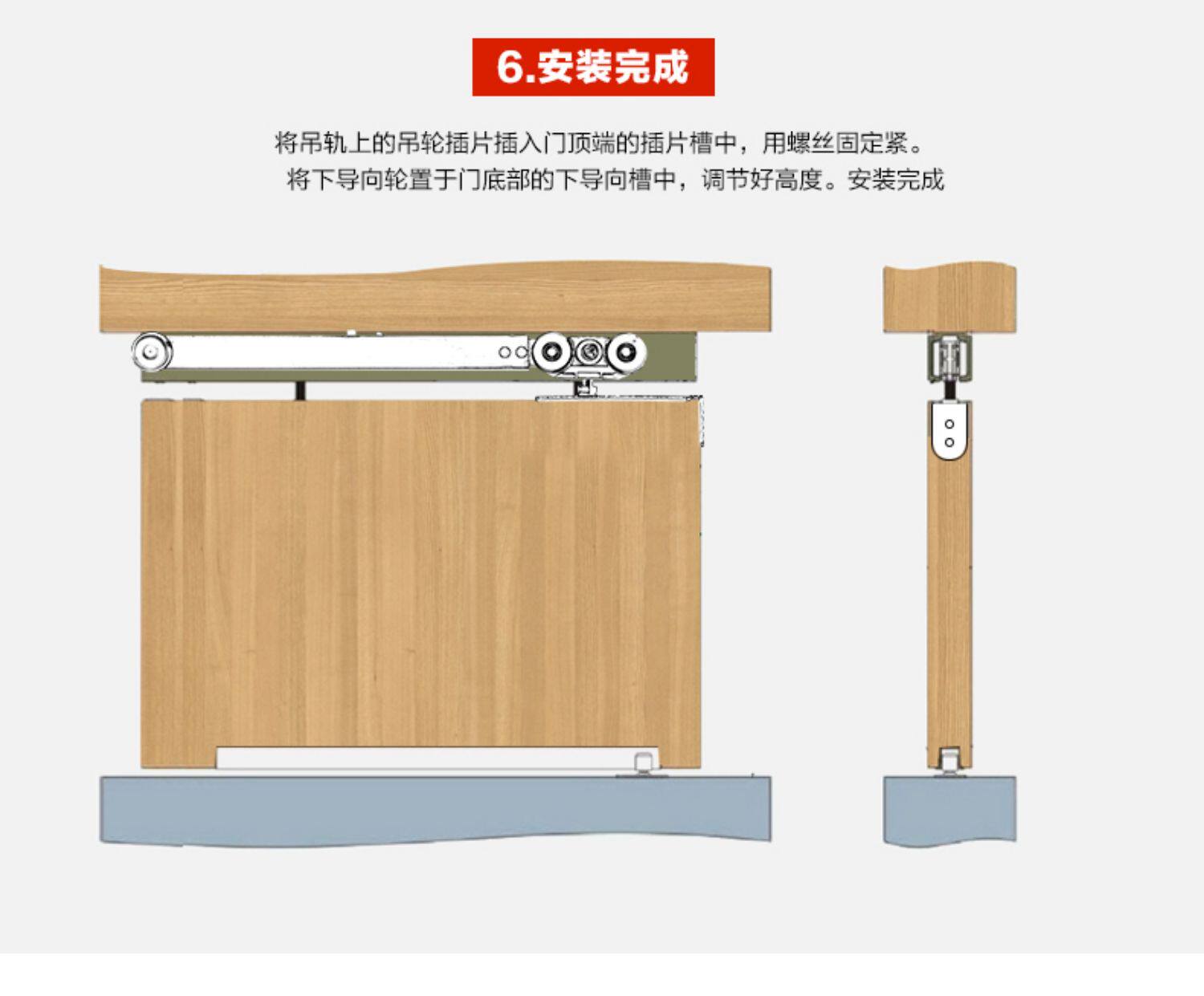 6.安装完成

将吊轨上的吊轮插片插入门顶端的插片槽中，用螺丝固定紧。
将下导向轮置于门底部的下导向槽中，调节好高度。安装完成