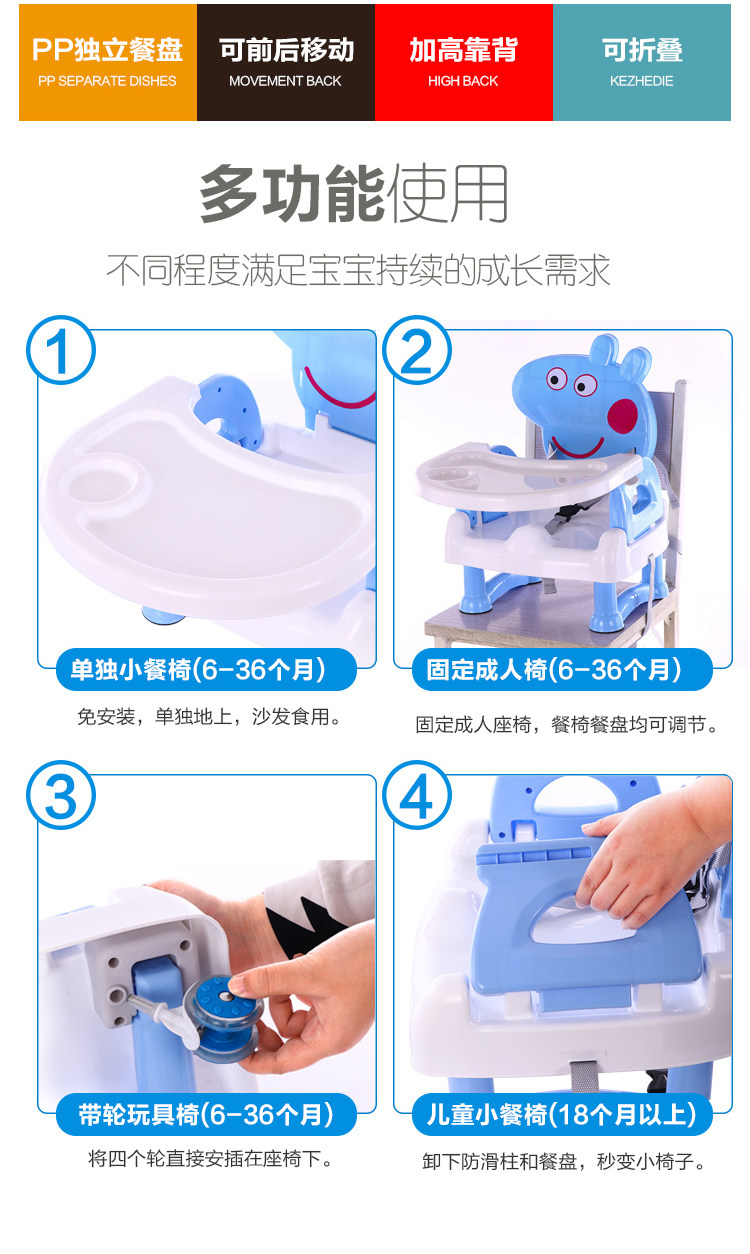 PP独立餐盘
PP SEPARATE DISHES

可前后移动
MOVEMENT BACK

加高靠背
HIGH BACK

可折叠
KEZHEDIE

多功能使用

不同程度满足宝宝持续的成长需求

1

单独小餐椅(6-36个月)

免安装，单独地上，沙发食用。

2

固定成人椅(6-36个月)

固定成人座椅，餐椅餐盘均可调节。

3

带轮玩具椅(6-36个月)

将四个轮直接安插在座椅下。

4

儿童小餐椅(18个月以上)

卸下防滑柱和餐盘，秒变小椅子。