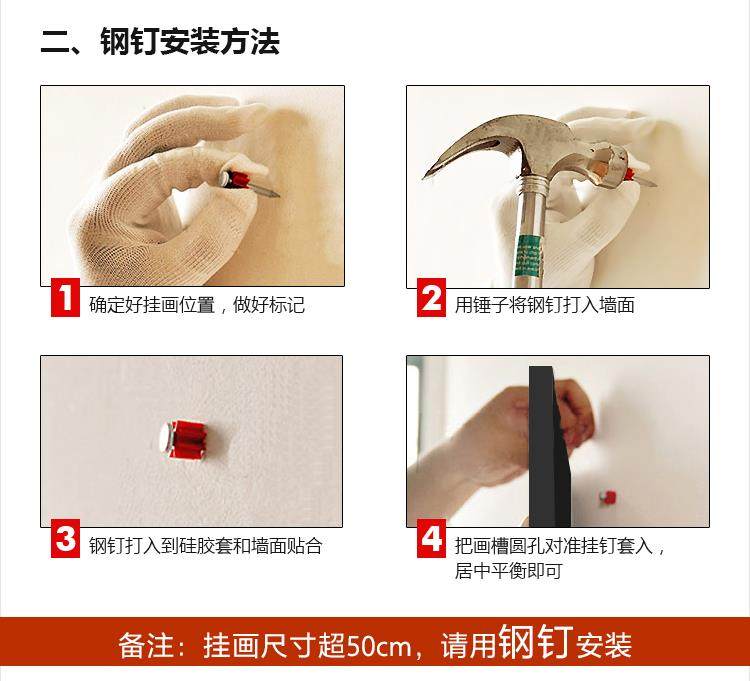 二、钢钉安装方法

1 确定好挂画位置，做好标记

2 用锤子将钢钉打入墙面

3 钢钉打入到硅胶套和墙面贴合

4 把画槽圆孔对准挂钉套入，居中平衡即可

备注：挂画尺寸超50cm，请用钢钉安装