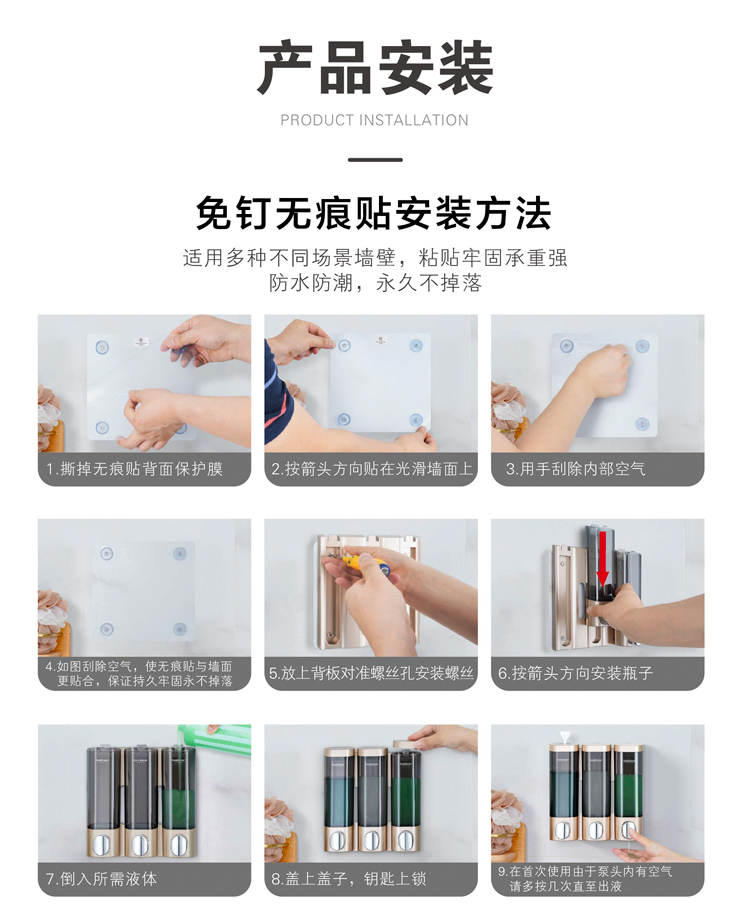 产品安装

PRODUCT INSTALLATION

免钉无痕贴安装方法

适用多种不同场景墙壁，粘贴牢固承重强
防水防潮，永久不掉落

1.撕掉无痕贴背面保护膜

2.按箭头方向贴在光滑墙面上

3.用手刮除内部空气

4.如图刮除空气，使无痕贴与墙面更贴合，保证持久牢固永不掉落

5.放上背板对准螺丝孔安装螺丝

6.按箭头方向安装瓶子

7.倒入所需液体

8.盖上盖子，钥匙上锁

9.在首次使用由于泵头内有空气请多按几次直至出液