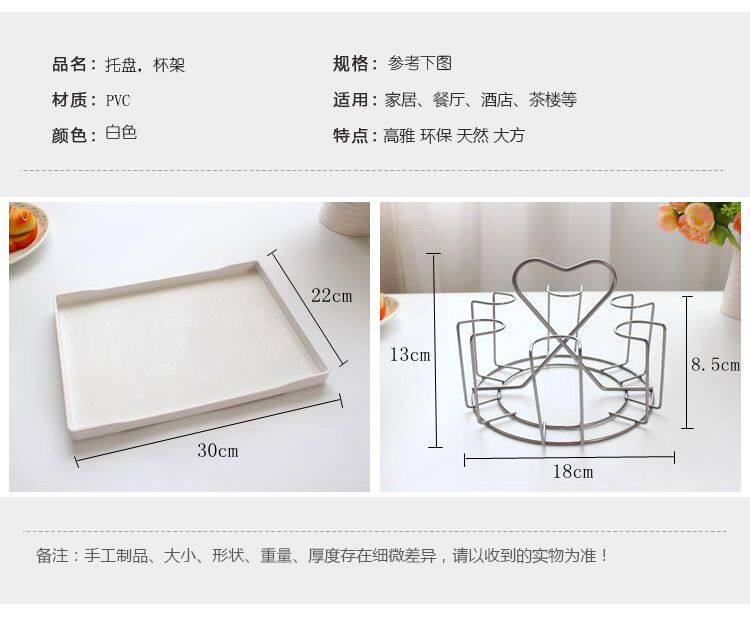 品名：托盘，杯架

材质：PVC

颜色：白色

规格：参考下图

适用：家居、餐厅、酒店、茶楼等

特点：高雅 环保 天然 大方

22cm

30cm

13cm

8.5cm

18cm

备注：手工制品、大小、形状、重量、厚度存在细微差异，请以收到的实物为准！