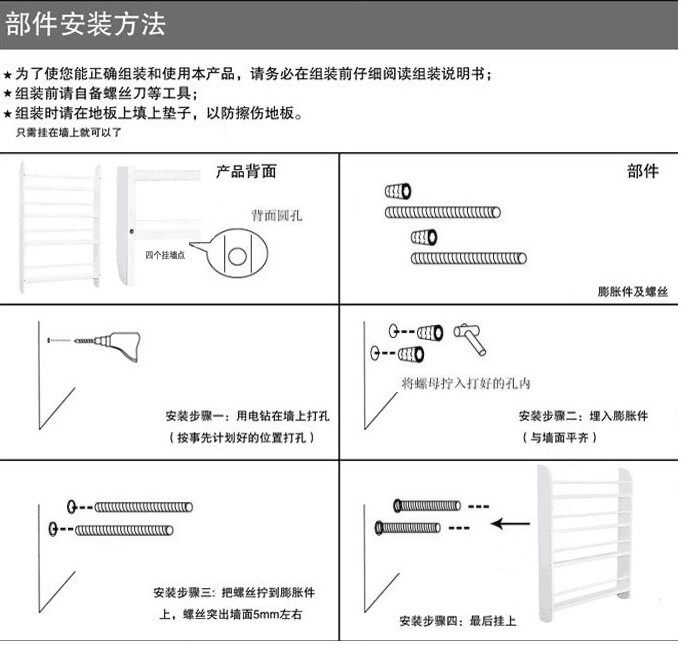 部件安装方法

★为了使您能正确组装和使用本产品，请务必在组装前仔细阅读组装说明书；
★组装前请自备螺丝刀等工具；
★组装时请在地板上填上垫子，以防擦伤地板。
只需挂在墙上就可以了

产品背面

背面圆孔

四个挂墙点

部件

膨胀件及螺丝

安装步骤一：用电钻在墙上打孔
（按事先计划好的位置打孔）

将螺母拧入打好的孔内

安装步骤二：埋入膨胀件
（与墙面平齐）

安装步骤三：把螺丝拧到膨胀件上，螺丝突出墙面5mm左右

安装步骤四：最后挂上