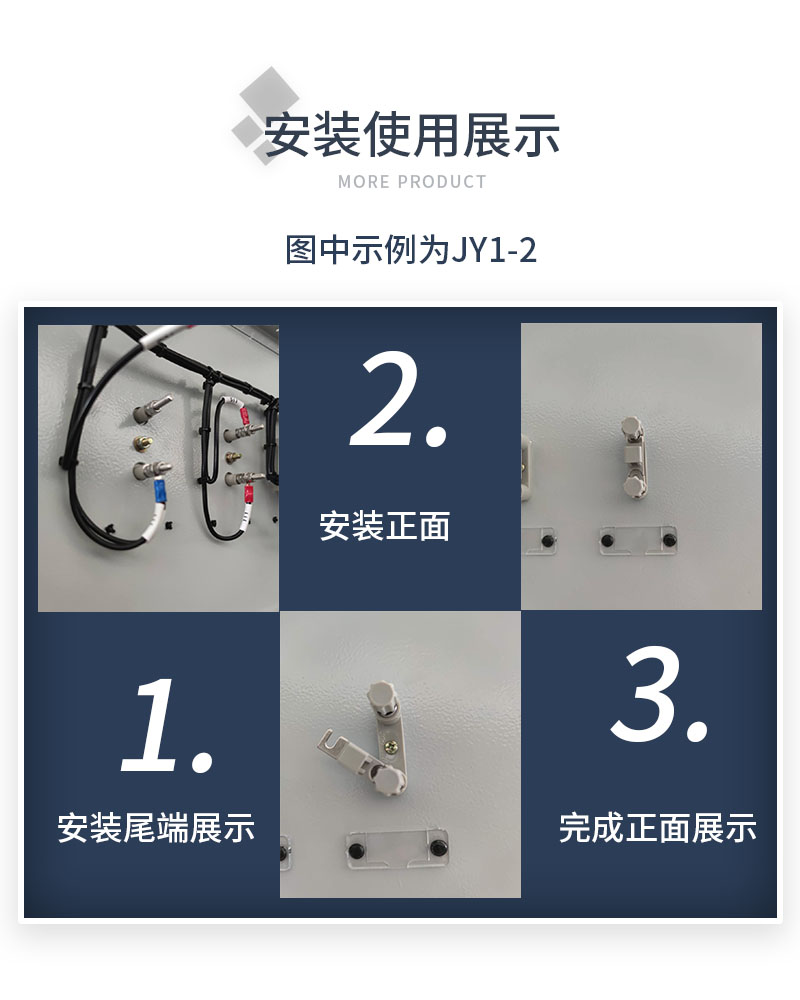 安装使用展示

MORE PRODUCT

图中示例为JY1-2

2.

安装正面

1.

安装尾端展示

3.

完成正面展示