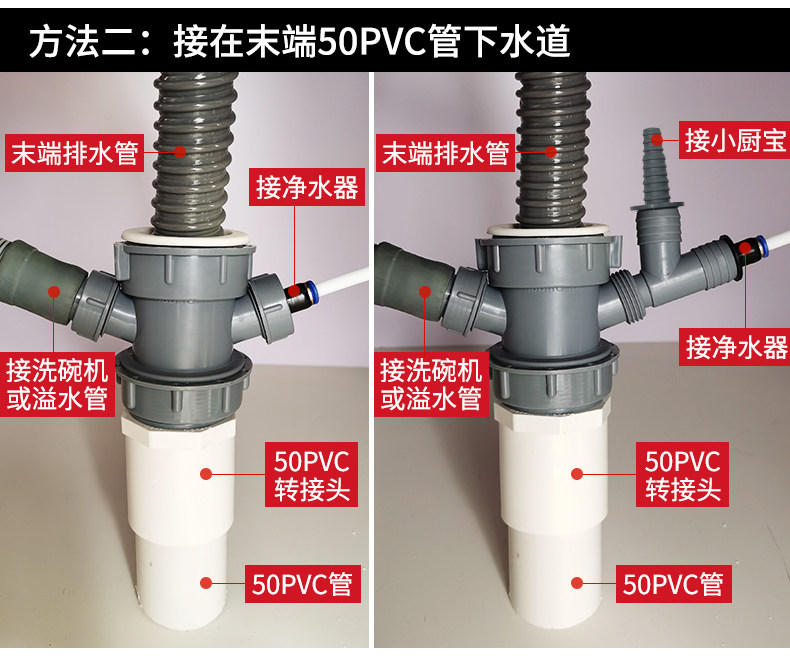 方法二：接在末端50PVC管下水道

末端排水管

接净水器

接洗碗机或溢水管

50PVC转接头

50PVC管

末端排水管

接小厨宝

接净水器

接洗碗机或溢水管

50PVC转接头

50PVC管