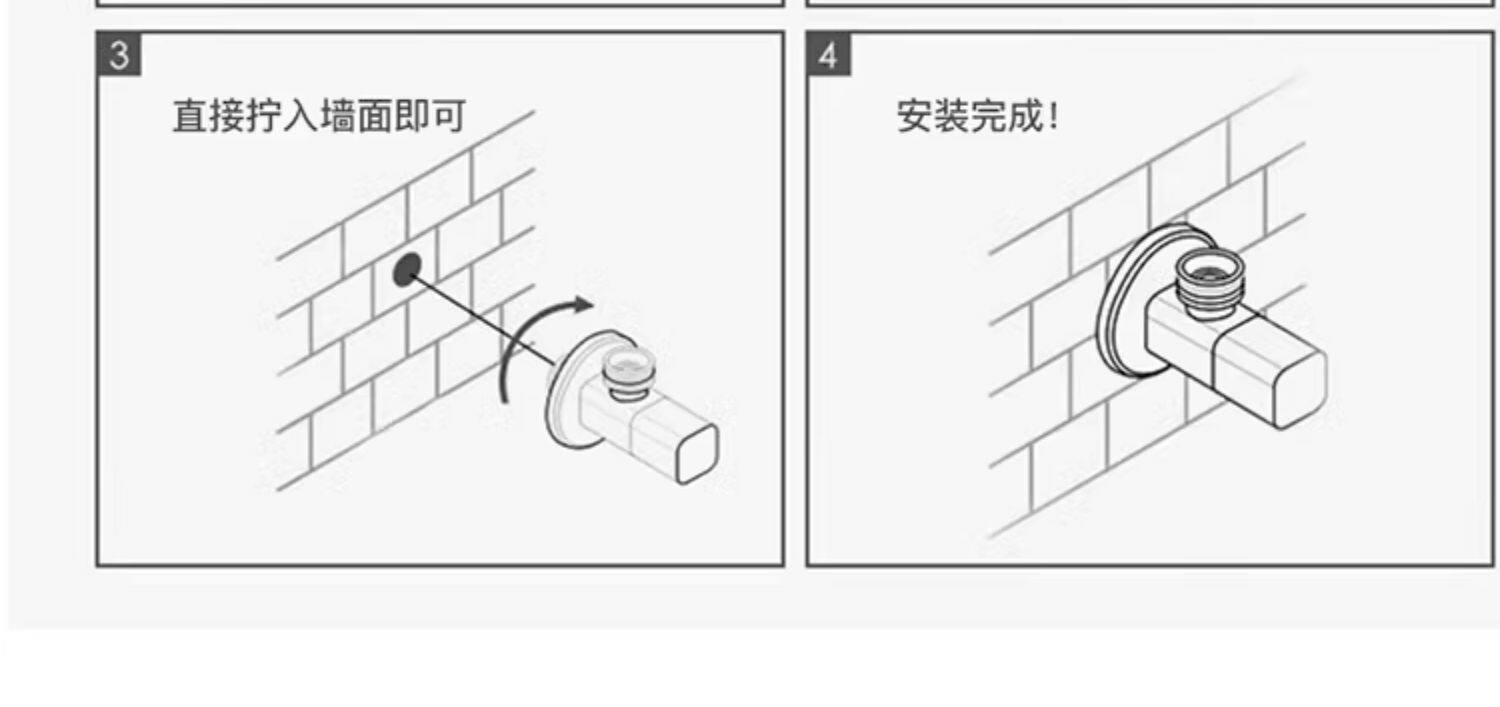 3

直接拧入墙面即可

4

安装完成!