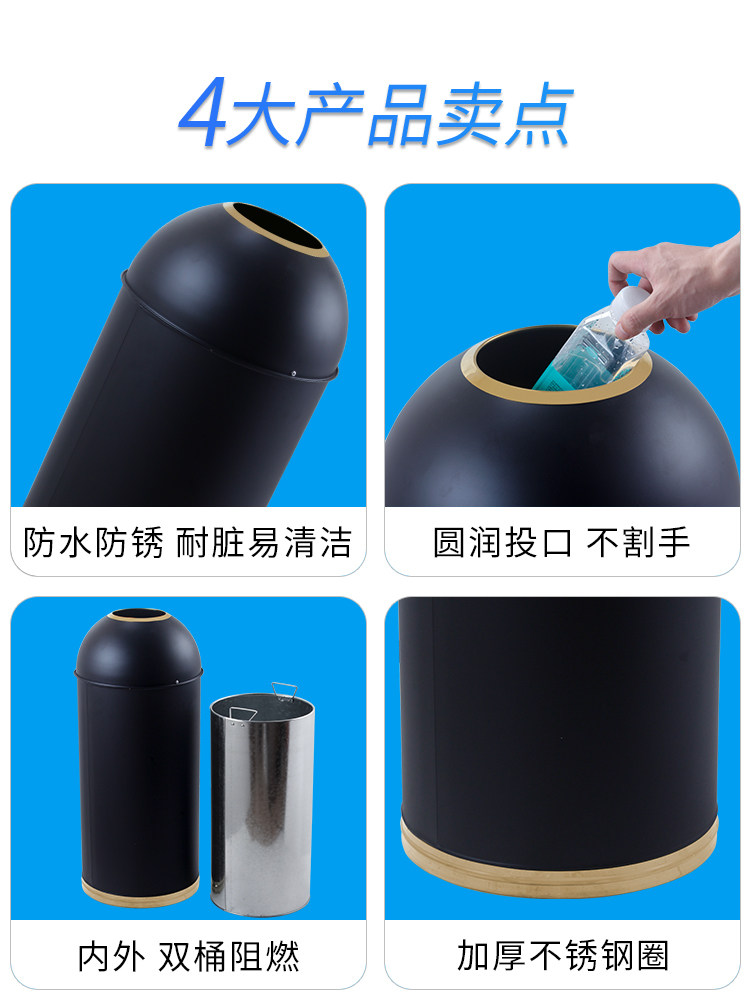 4大产品卖点

防水防锈 耐脏易清洁

圆润投口 不割手

内外 双桶阻燃

加厚不锈钢圈