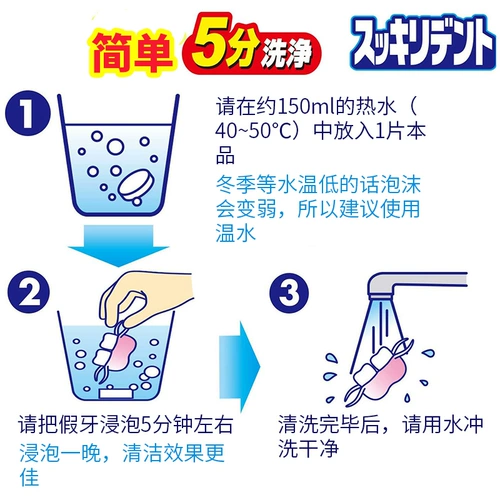 简单 5分 洗净

スッキリデント

1

请在约150ml的热水（40~50°C）中放入1片本品

冬季等水温低的话泡沫会变弱，所以建议使用温水

2

请把假牙浸泡5分钟左右

浸泡一晚，清洁效果更佳

3

清洗完毕后，请用水冲洗干净