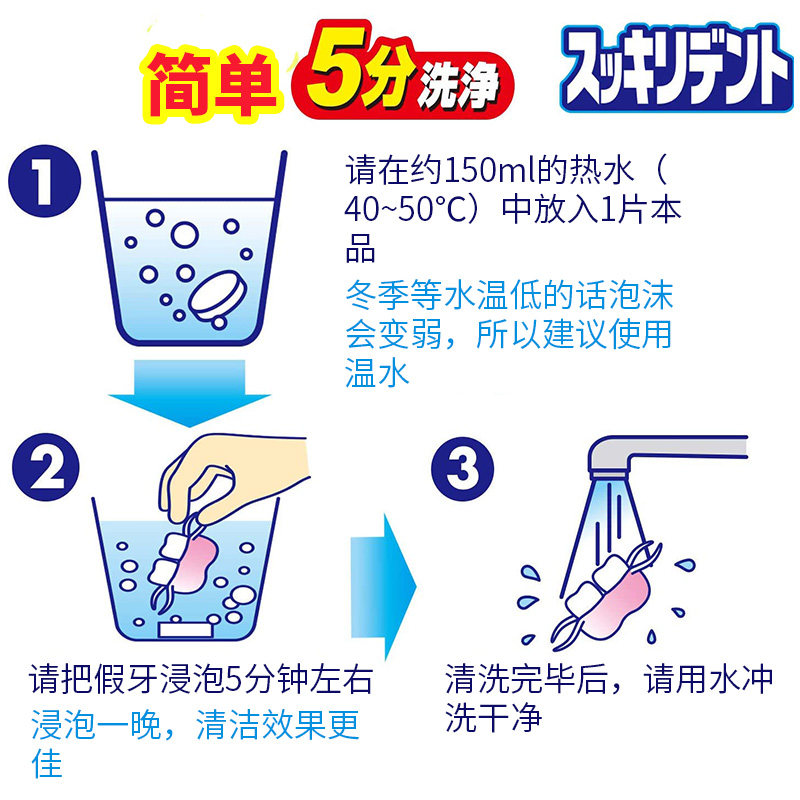 简单 5分 洗净

スッキリデント

1

请在约150ml的热水（40~50°C）中放入1片本品

冬季等水温低的话泡沫会变弱，所以建议使用温水

2

请把假牙浸泡5分钟左右

浸泡一晚，清洁效果更佳

3

清洗完毕后，请用水冲洗干净