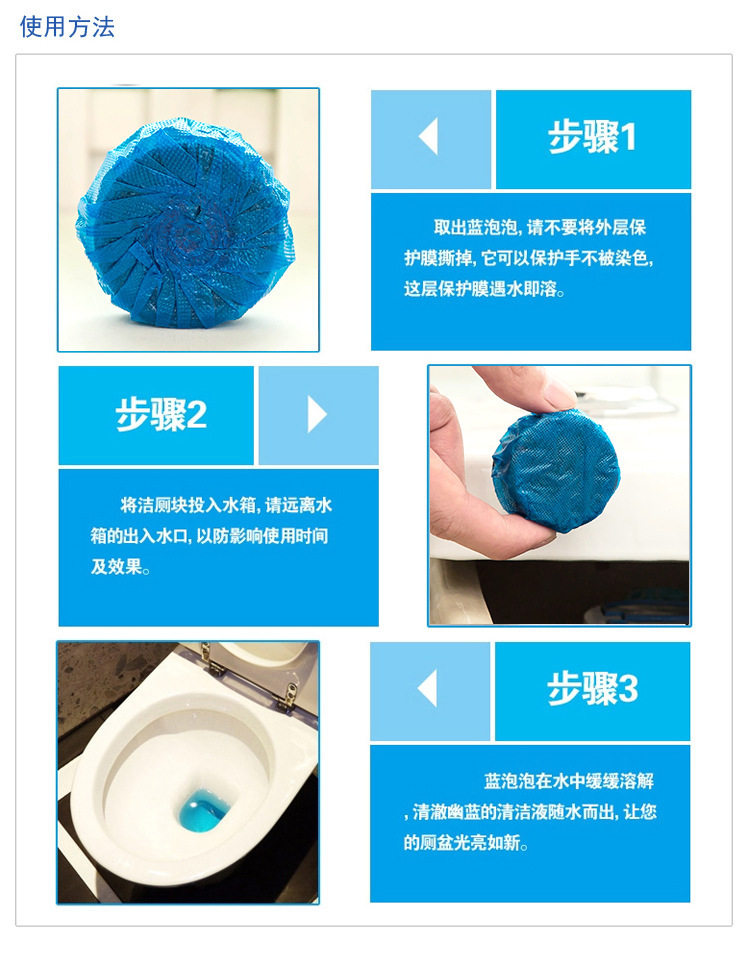 使用方法

步骤1

取出蓝泡泡，请不要将外层保护膜撕掉，它可以保护手不被染色，这层保护膜遇水即溶。

步骤2

将洁厕块投入水箱，请远离水箱的出入水口，以防影响使用时间及效果。

步骤3

蓝泡泡在水中缓缓溶解，清澈幽蓝的清洁液随水而出，让您的厕盆光亮如新。