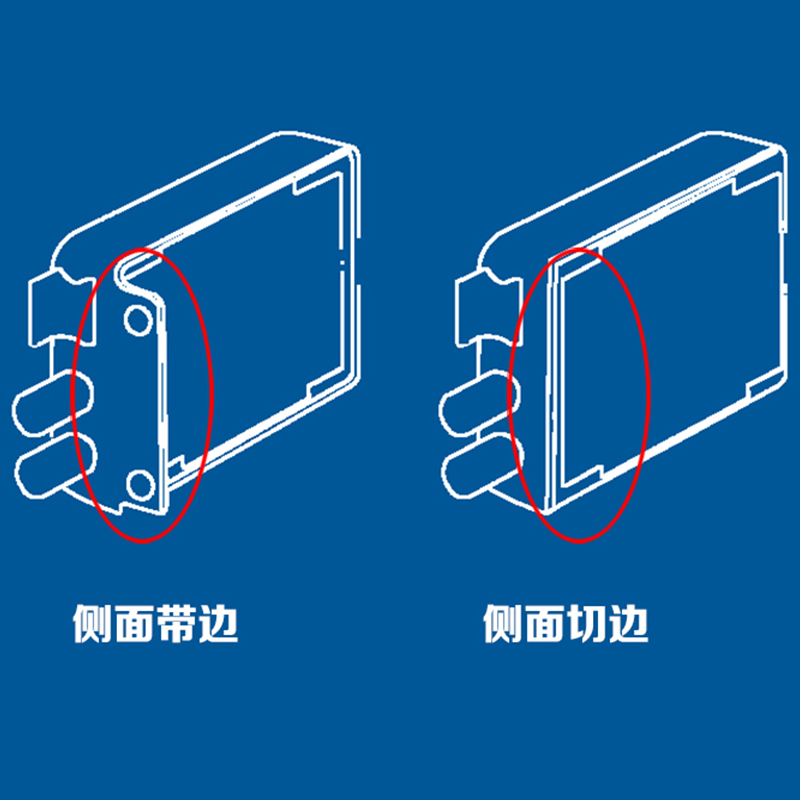 侧面带边

侧面切边