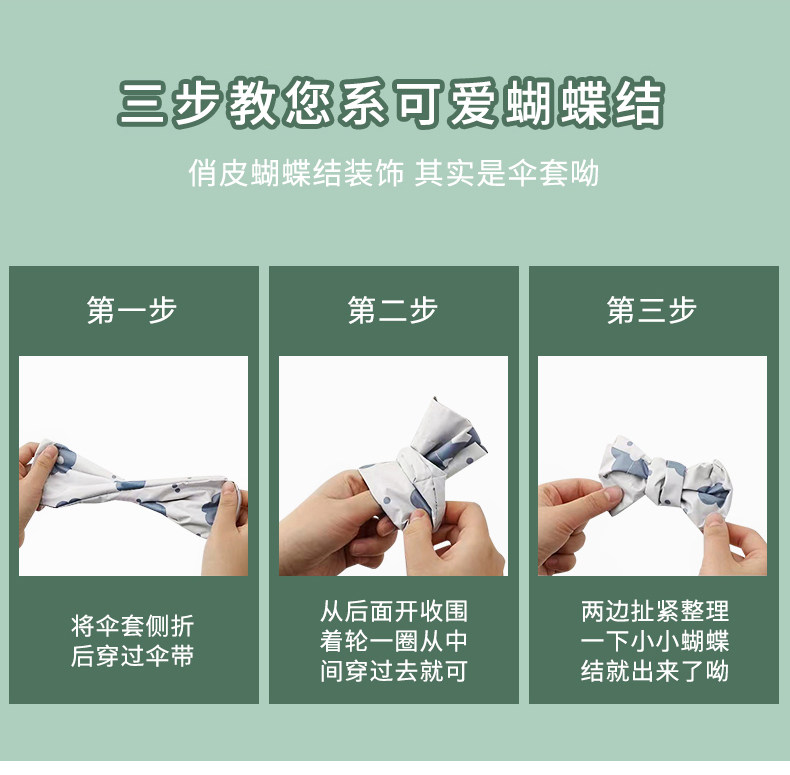 三步教您系可爱蝴蝶结

俏皮蝴蝶结装饰 其实是伞套呦

第一步

将伞套侧折后穿过伞带

第二步

从后面开收围着轮一圈从中间穿过去就可

第三步

两边扯紧整理一下小小蝴蝶结就出来了呦