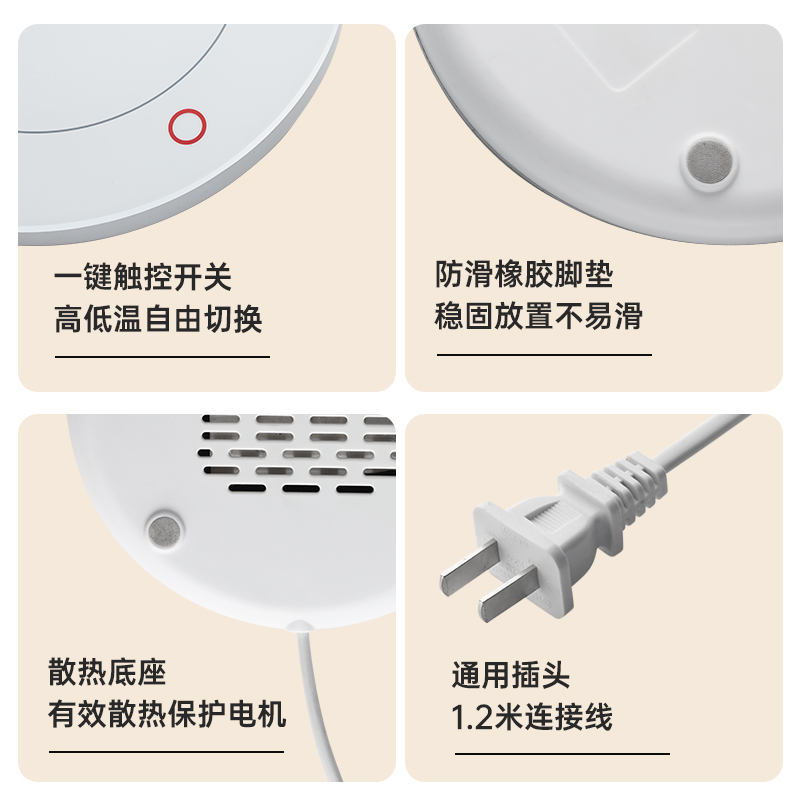 一键触控开关
高低温自由切换

防滑橡胶脚垫
稳固放置不易滑

散热底座
有效散热保护电机

通用插头
1.2米连接线