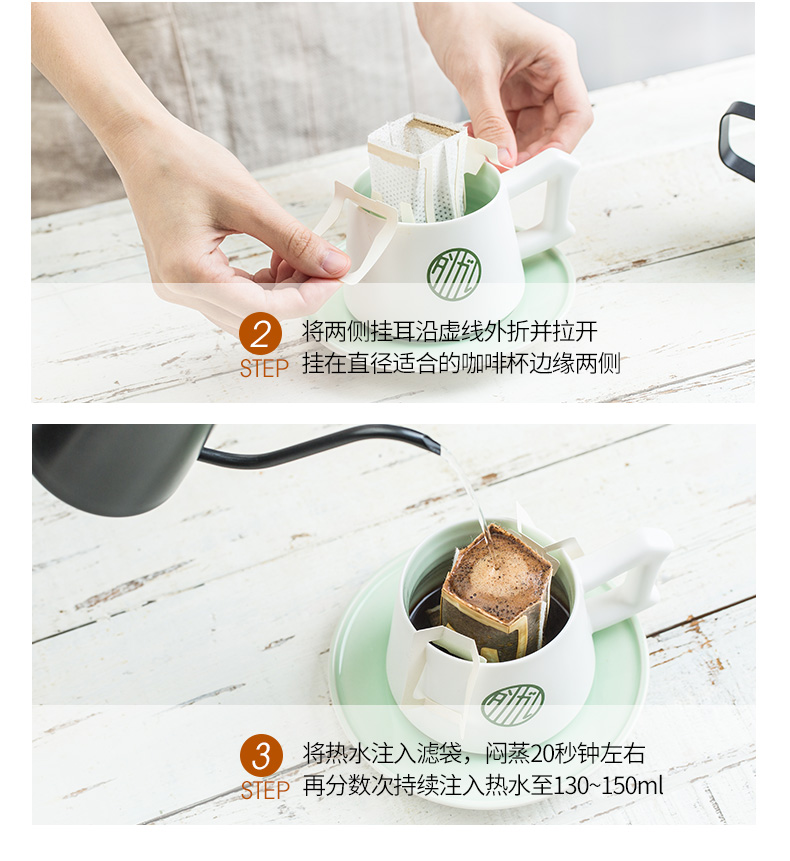 2
STEP
将两侧挂耳沿虚线外折并拉开
挂在直径适合的咖啡杯边缘两侧

3
STEP
将热水注入滤袋，闷蒸20秒钟左右
再分数次持续注入热水至130~150ml