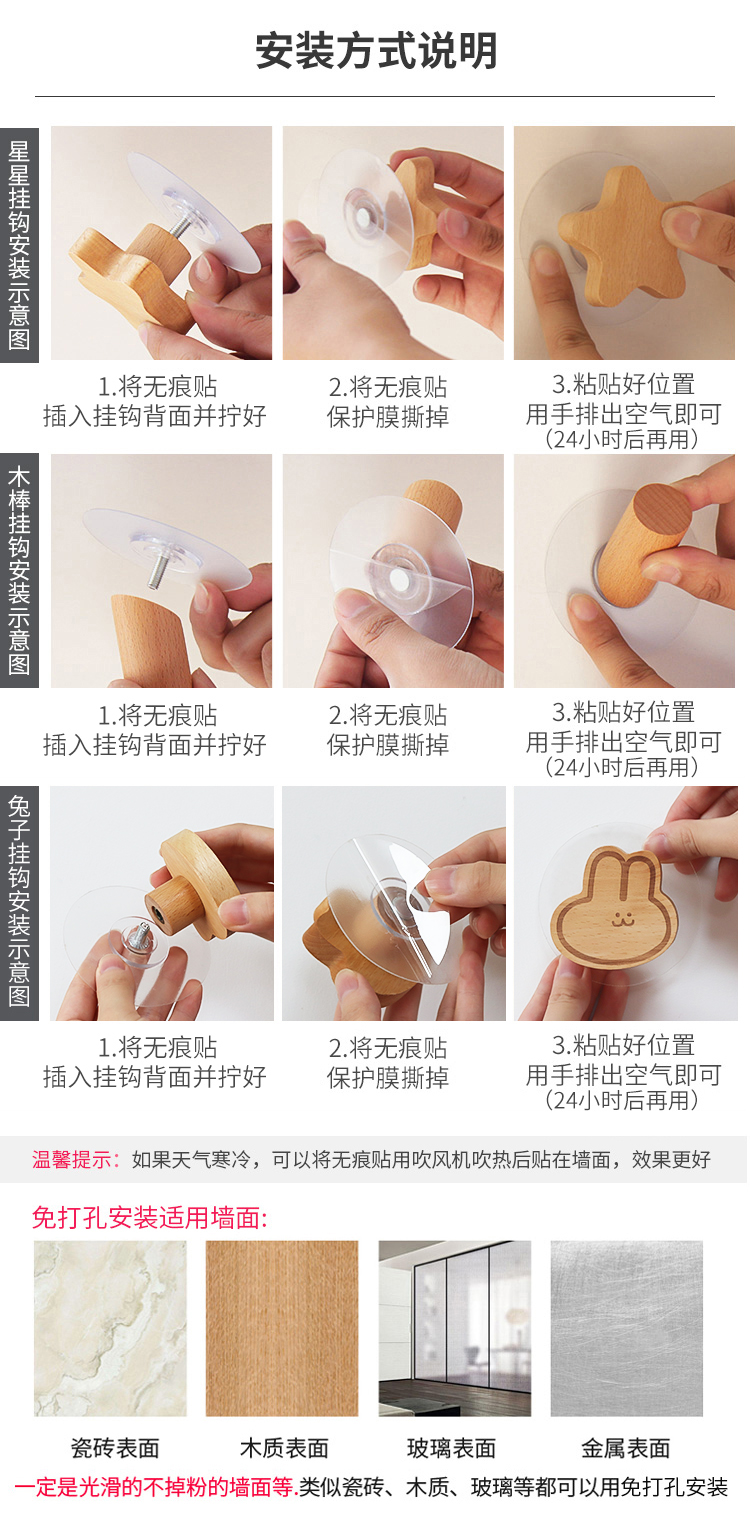 安装方式说明

星星挂钩安装示意图

1.将无痕贴
插入挂钩背面并拧好

2.将无痕贴
保护膜撕掉

3.粘贴好位置
用手排出空气即可
(24小时后再用)

木棒挂钩安装示意图

1.将无痕贴
插入挂钩背面并拧好

2.将无痕贴
保护膜撕掉

3.粘贴好位置
用手排出空气即可
(24小时后再用)

兔子挂钩安装示意图

1.将无痕贴
插入挂钩背面并拧好

2.将无痕贴
保护膜撕掉

3.粘贴好位置
用手排出空气即可
(24小时后再用)

温馨提示:如果天气寒冷，可以将无痕贴用吹风机吹热后贴在墙面，效果更好

免打孔安装适用墙面:

瓷砖表面　木质表面　玻璃表面　金属表面

一定是光滑的不掉粉的墙面等.类似瓷砖、木质、玻璃等都可以用免打孔安装