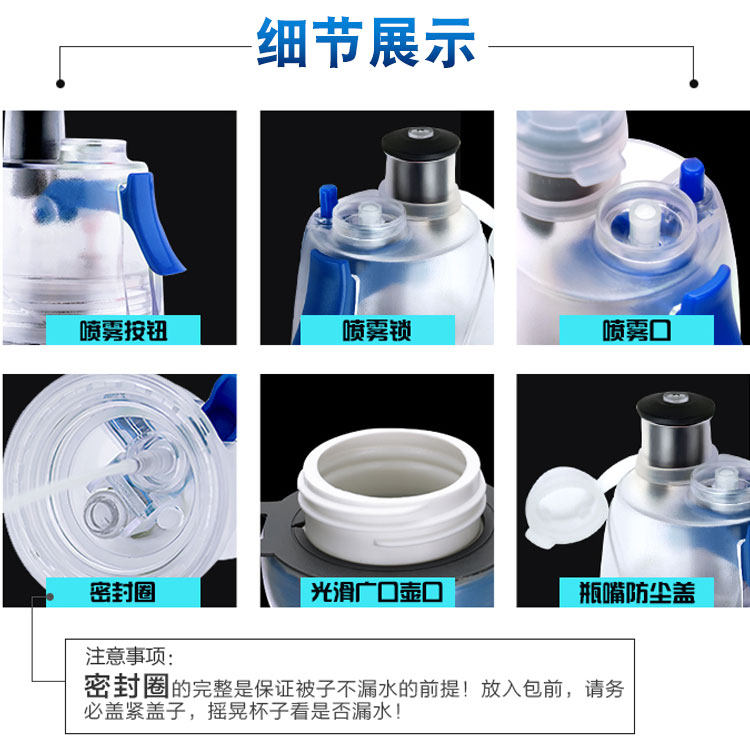 细节展示

喷雾按钮

喷雾锁

喷雾口

密封圈

光滑广口壶口

瓶嘴防尘盖

注意事项：
密封圈的完整是保证被子不漏水的前提！放入包前，请务必盖紧盖子，摇晃杯子看是否漏水！