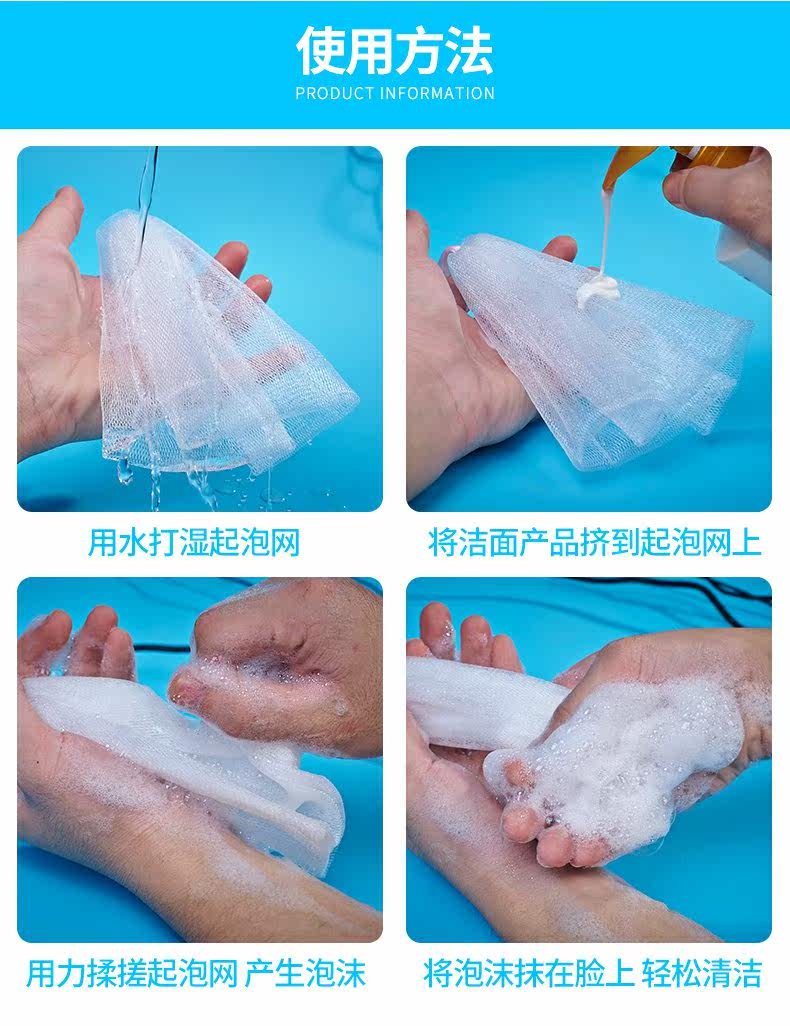 使用方法
PRODUCT INFORMATION

用水打湿起泡网

将洁面产品挤到起泡网上

用力揉搓起泡网 产生泡沫

将泡沫抹在脸上 轻松清洁