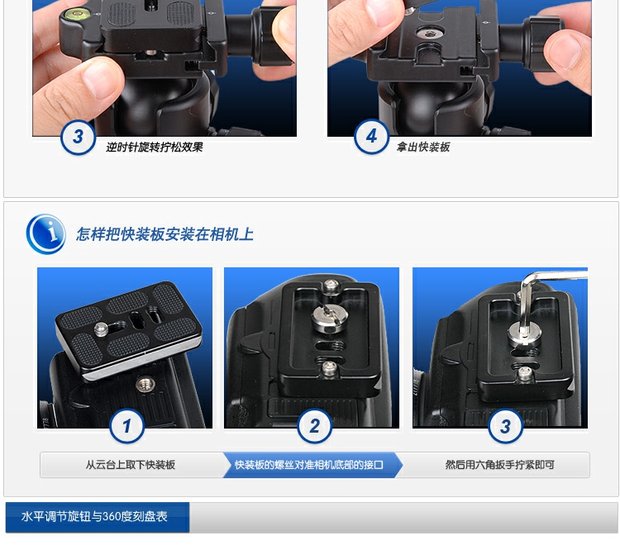 3
逆时针旋转拧松效果

4
拿出快装板

i
怎样把快装板安装在相机上

1

2

3

从云台上取下快装板

快装板的螺丝对准相机底部的接口

然后用六角扳手拧紧即可

水平调节旋钮与360度刻盘表