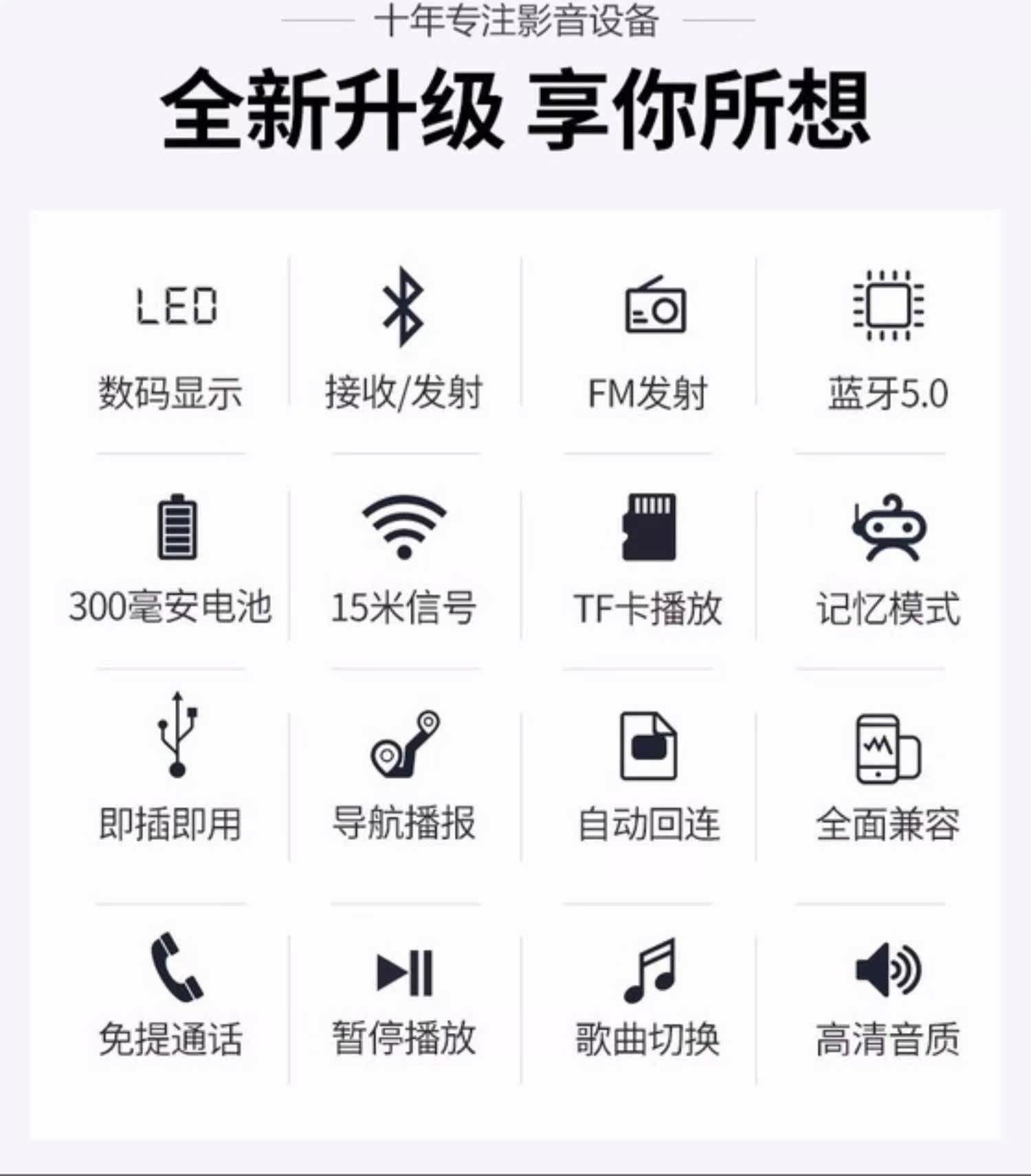 十年专注影音设备

全新升级 享你所想

LED

数码显示

接收/发射

FM发射

蓝牙5.0

300毫安电池

15米信号

TF卡播放

记忆模式

即插即用

导航播报

自动回连

全面兼容

免提通话

暂停播放

歌曲切换

高清音质